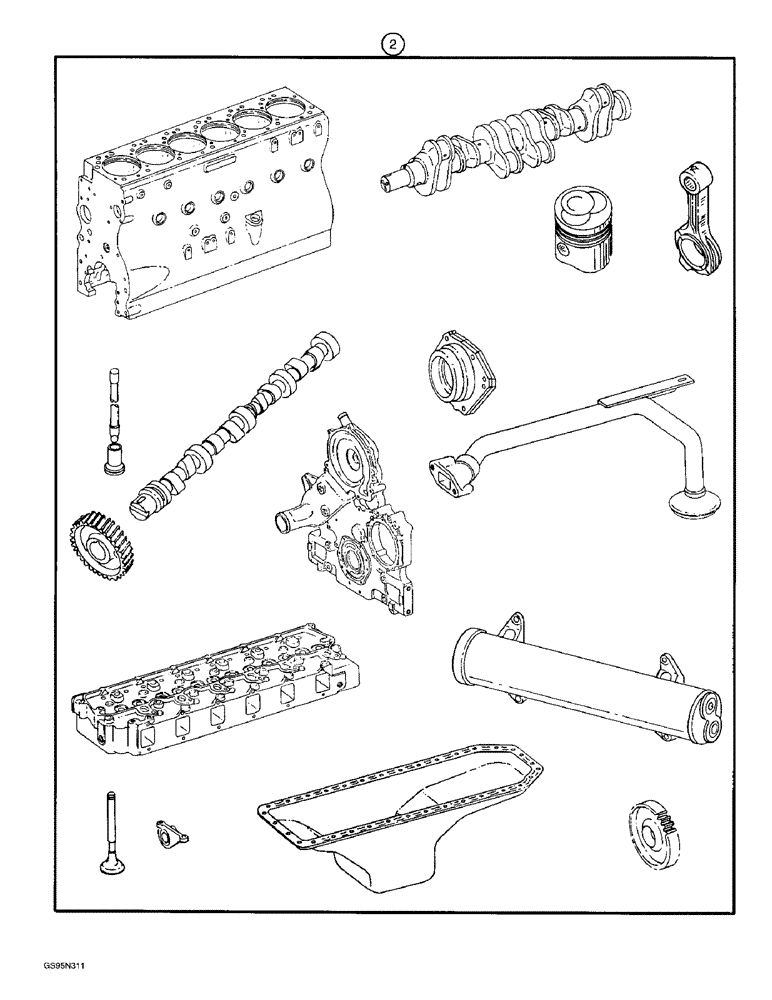 2

GS95N311