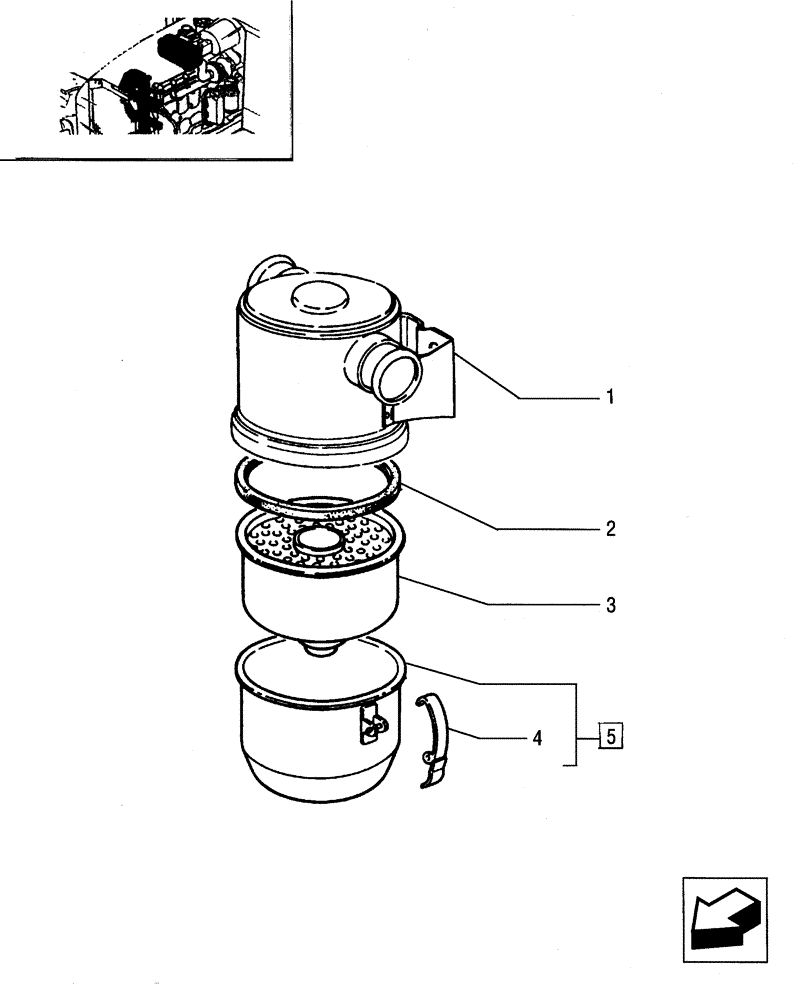 1
2
3
4
5