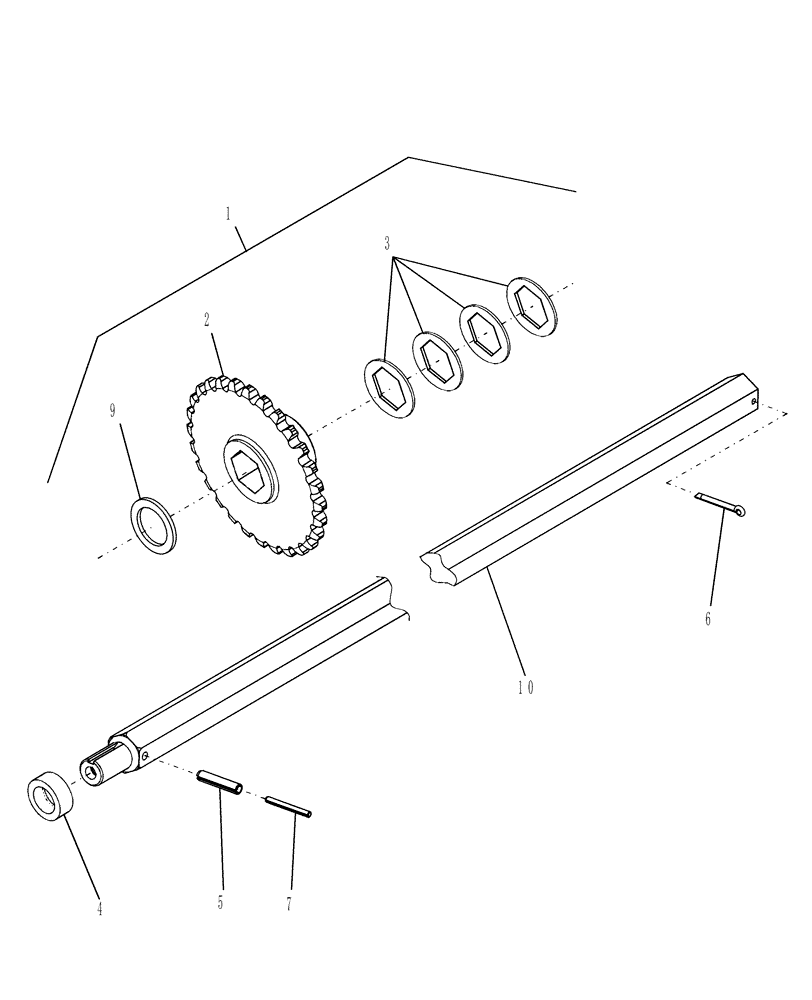 1
3
2
9
6
10
4
5
7