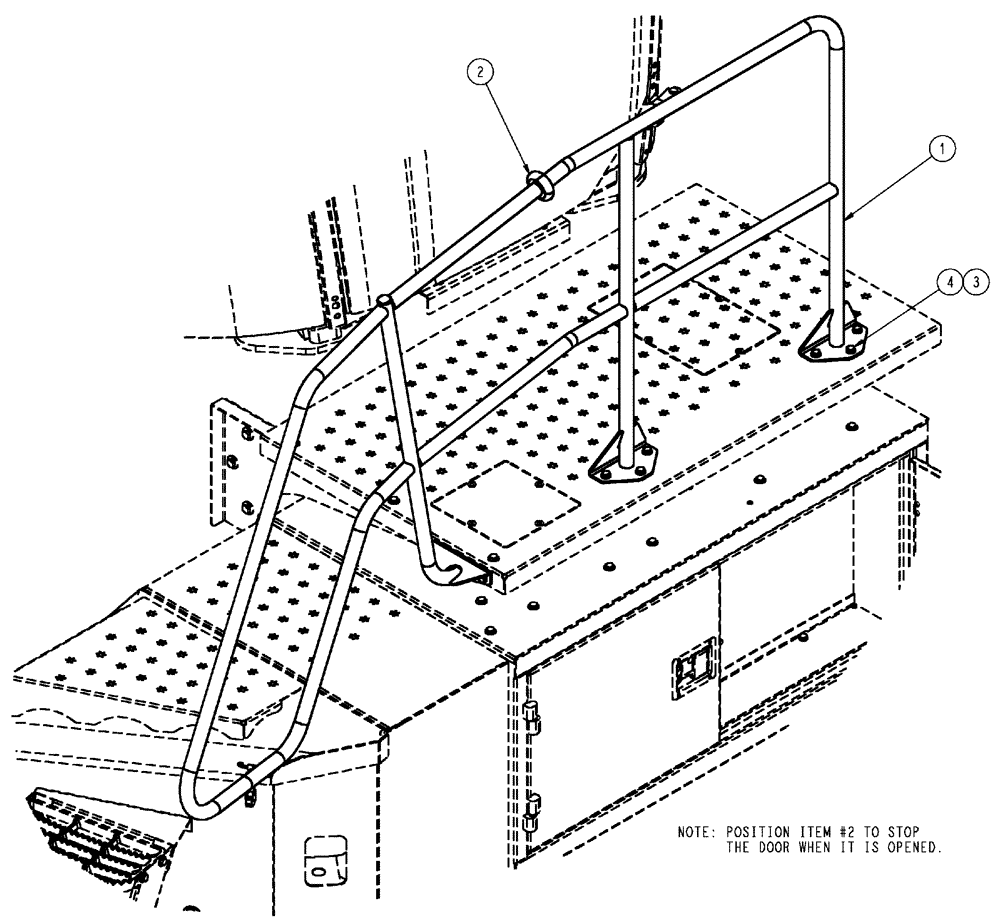 2

1

4 3

NOTE: POSITION ITEM #2 TO STOP THE DOOR WHEN IT IS OPENED.