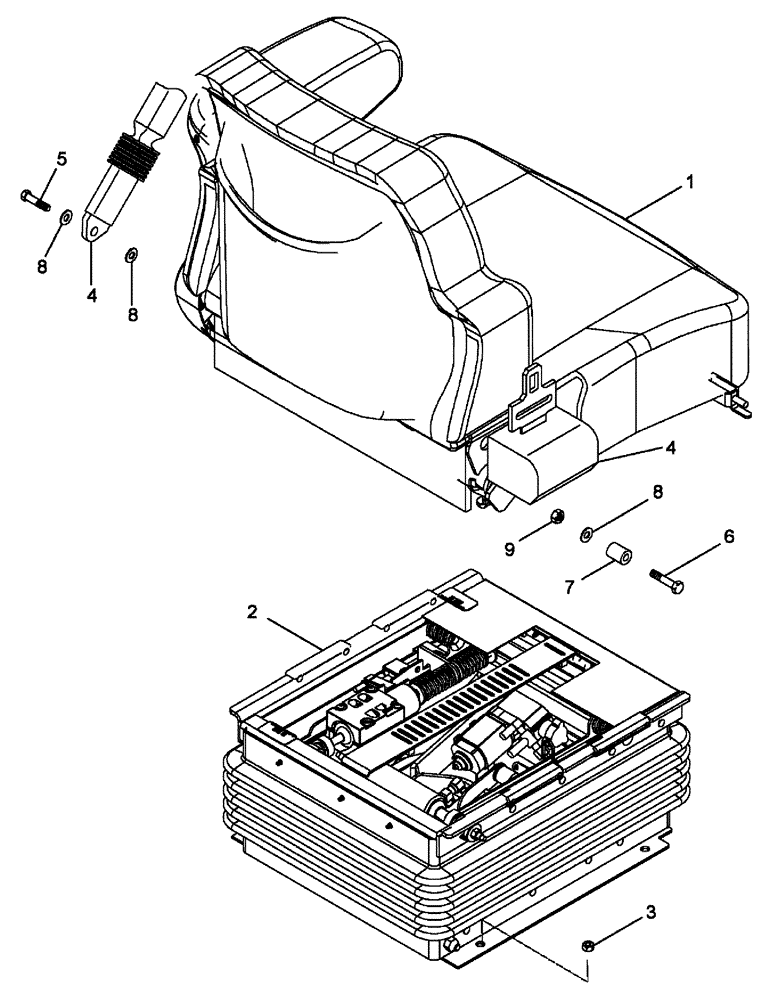 5
8
4
8
1
4
8
9
6
7
2
3