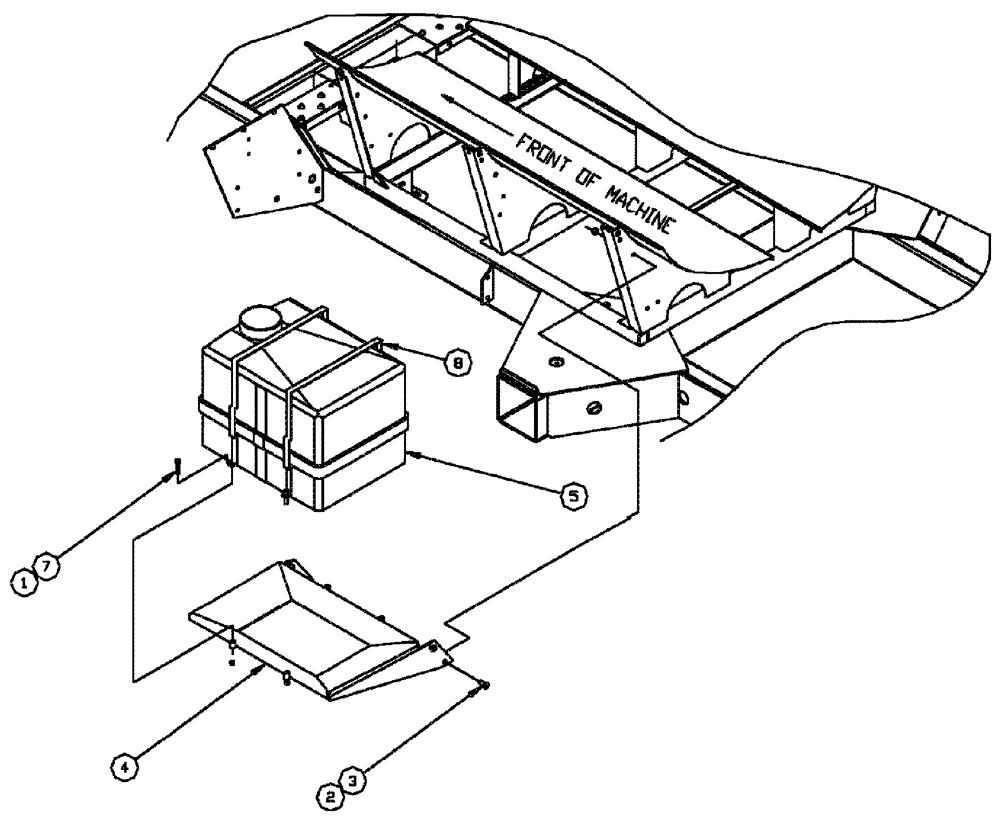 FRONT OF MACHINE

8

5

1 7

4

2 3