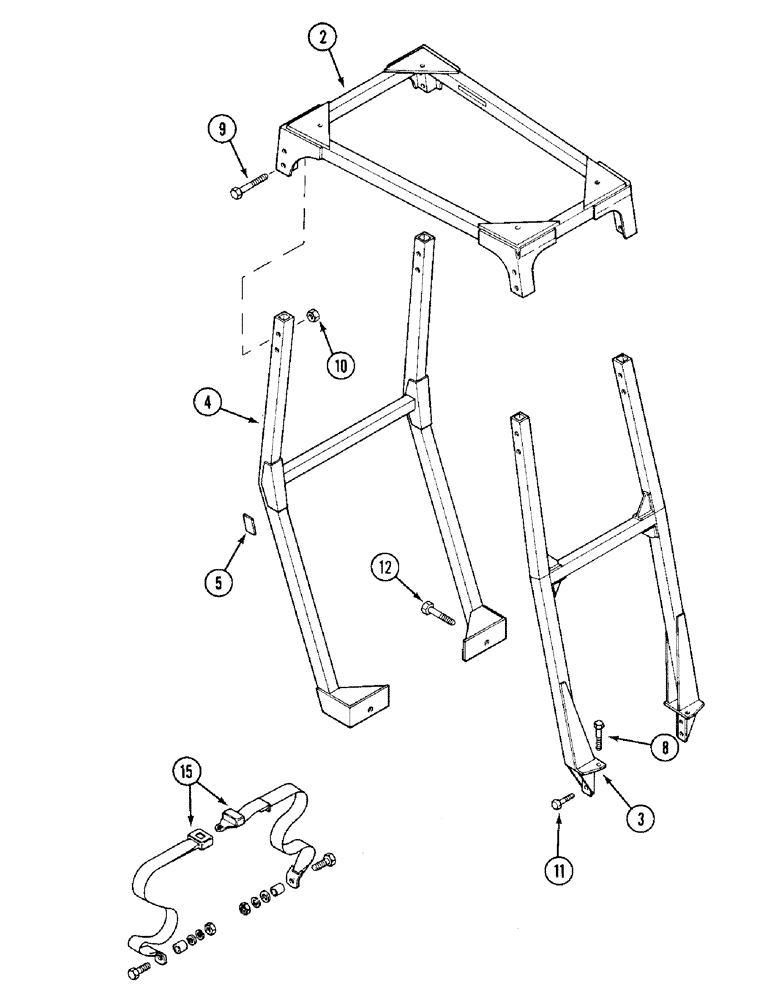 2
9
10
4
5
12
8
3
11
15