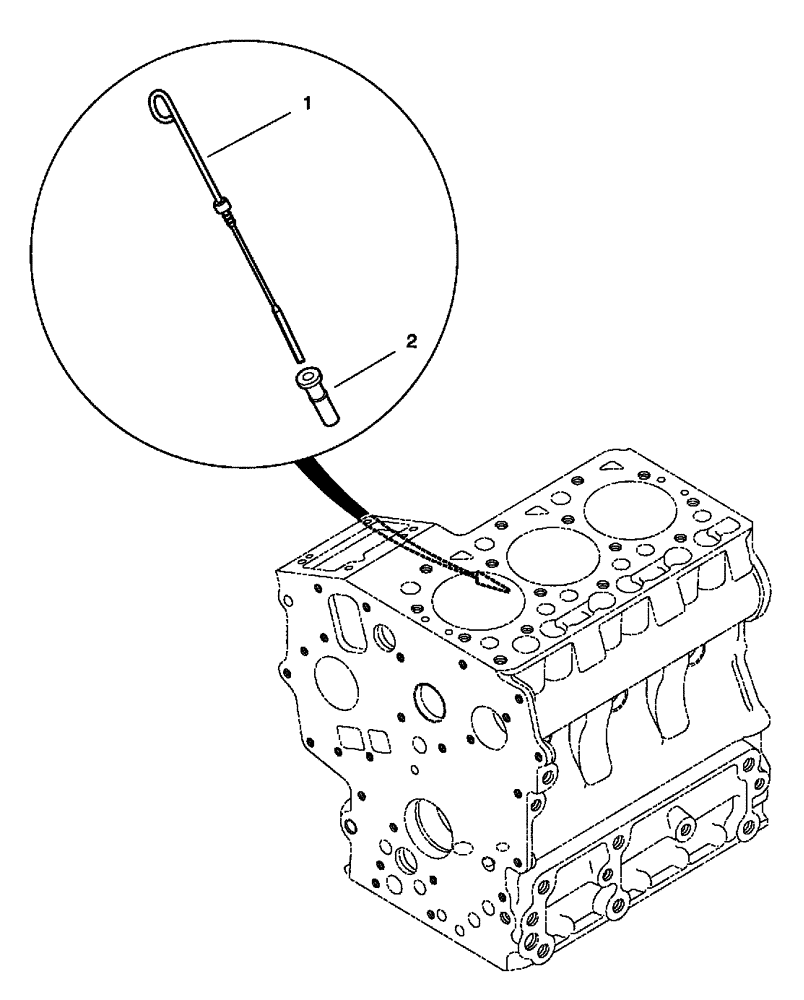 1

2