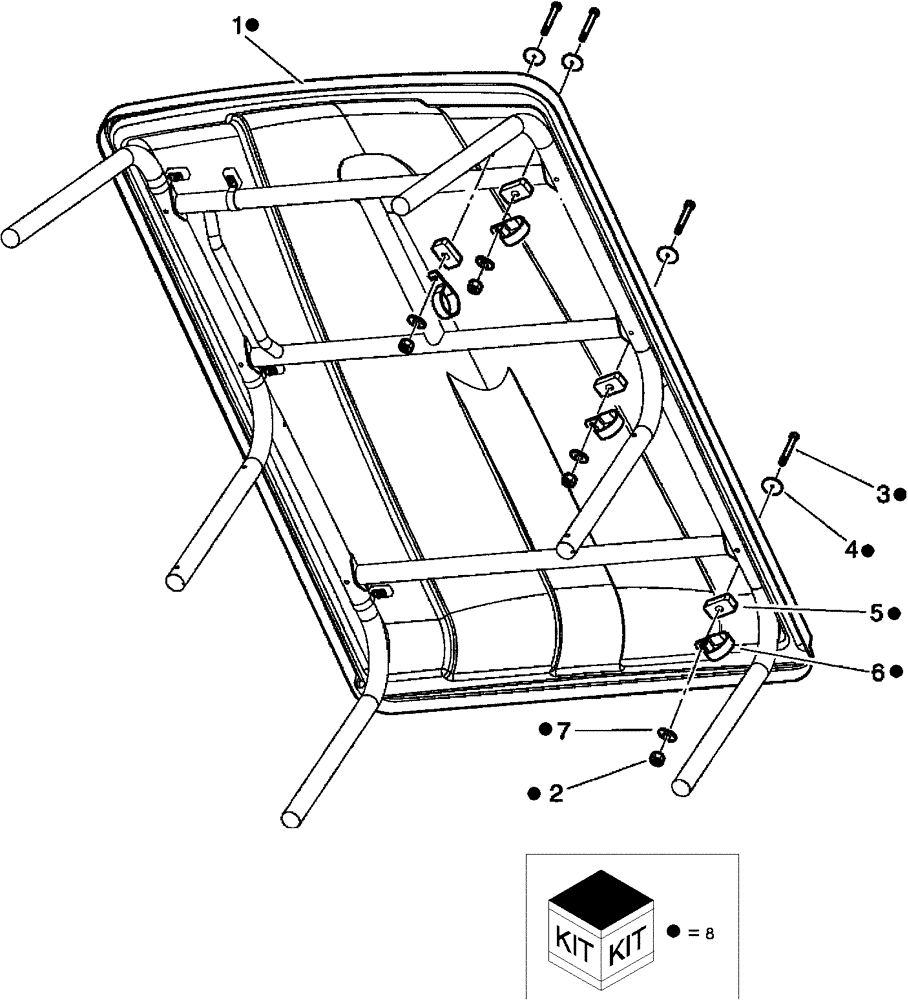 1●

3●

4●

5●

6●

●7

●2

KIT KIT

● = 8