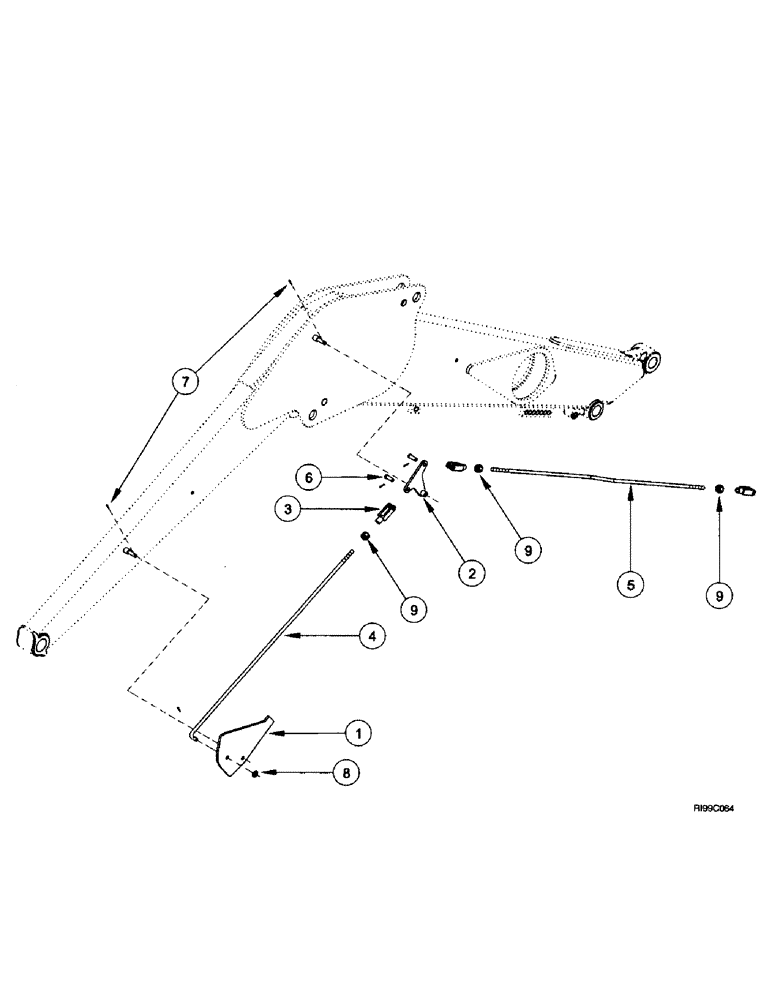 7
6
3
2
9
5
9
9
4
1
8
RI99C064