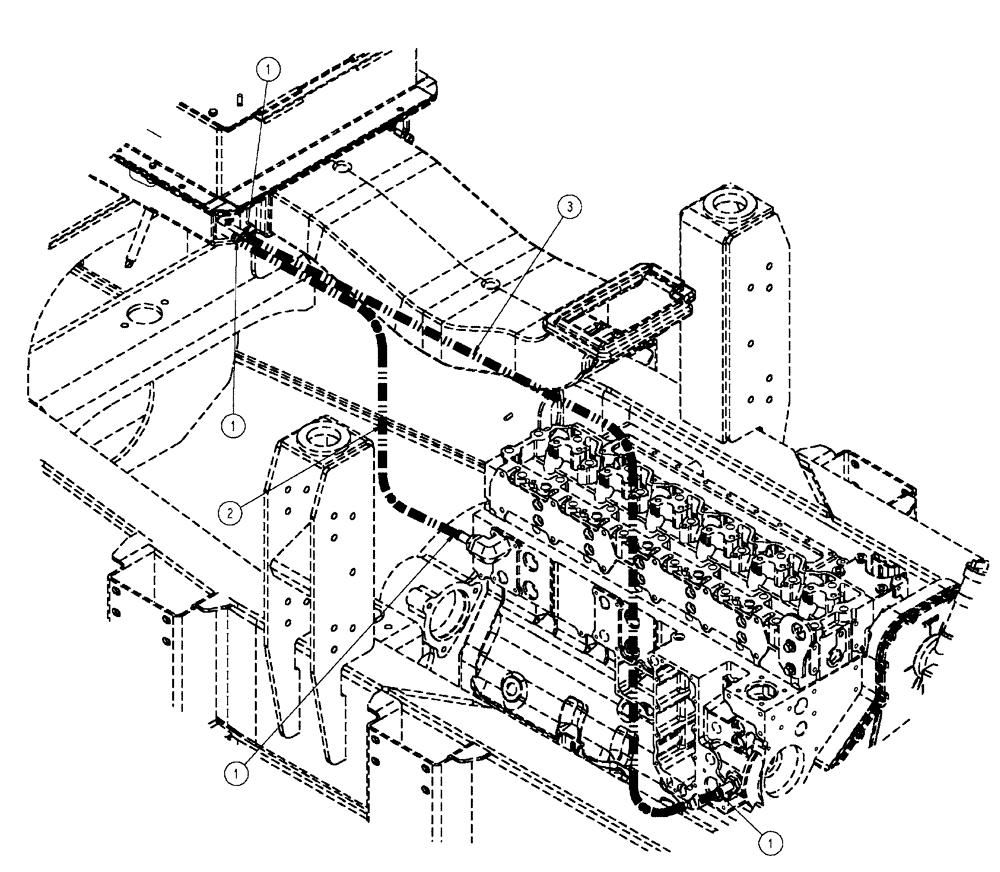 1
3
1
2
1
1