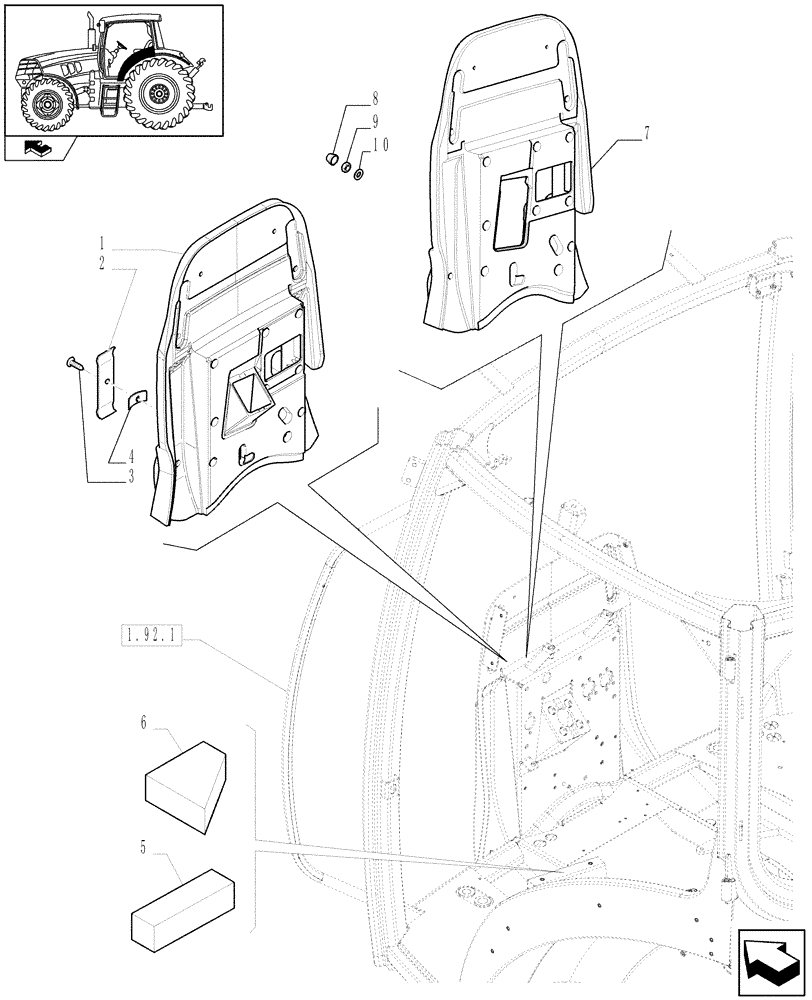 8
9
10
7
1
2
4
3
1.92.1
6
5