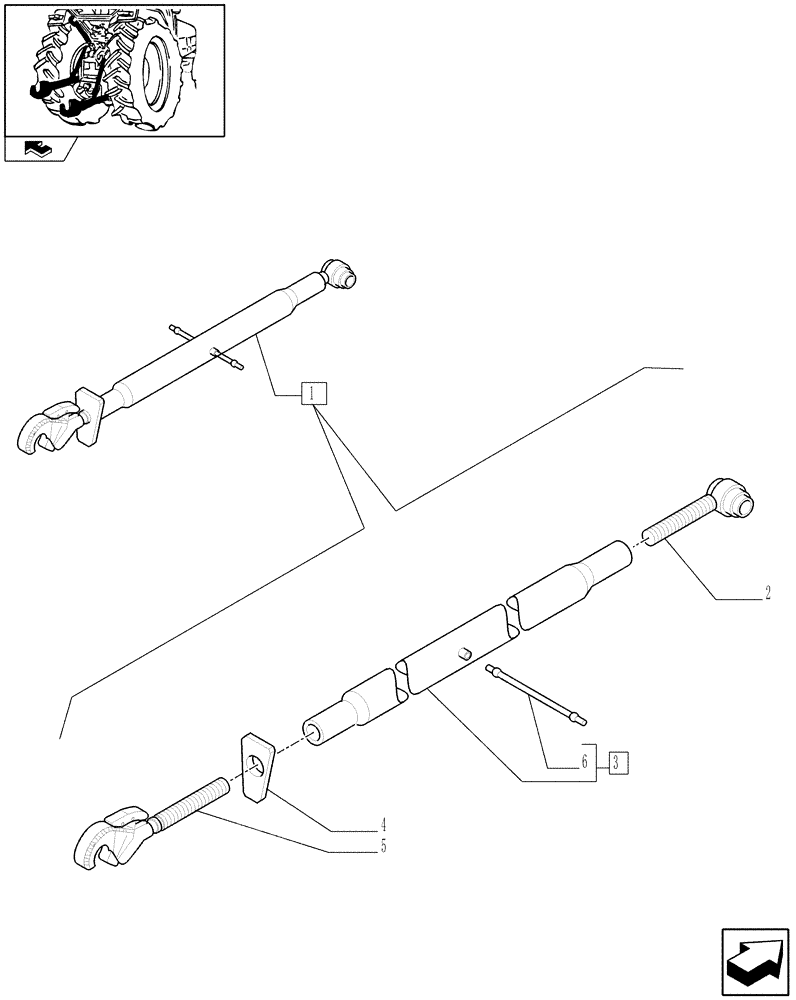 1

2

6

3

4

5