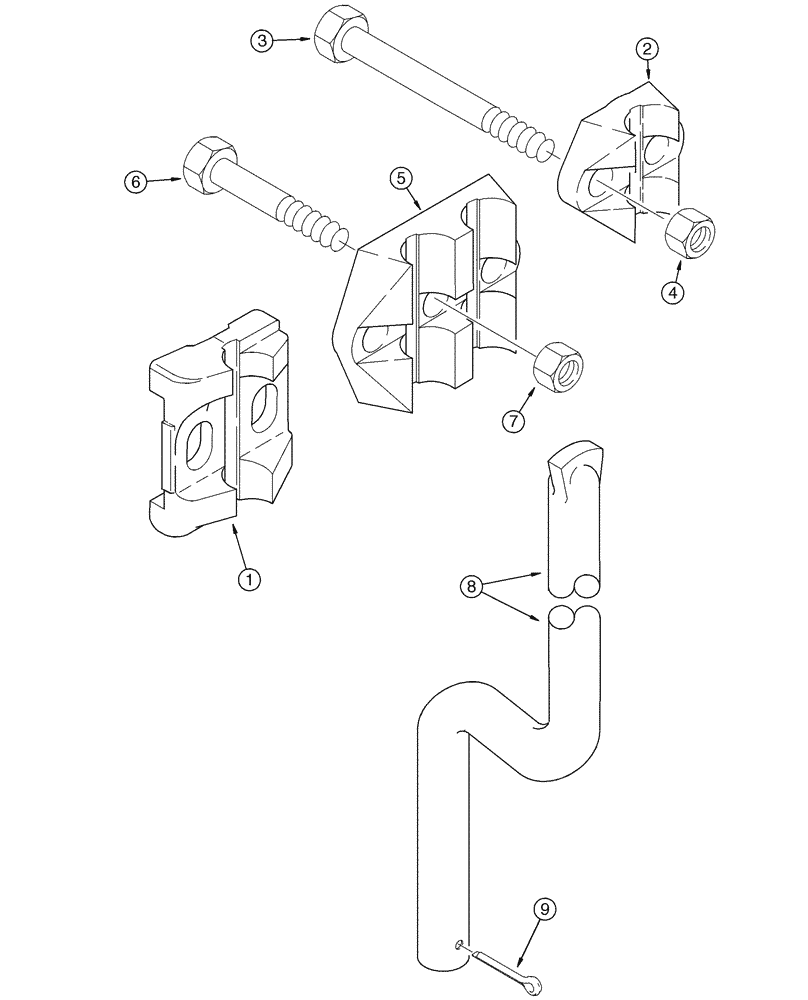 3
2
6
5
4
7
1
8
9