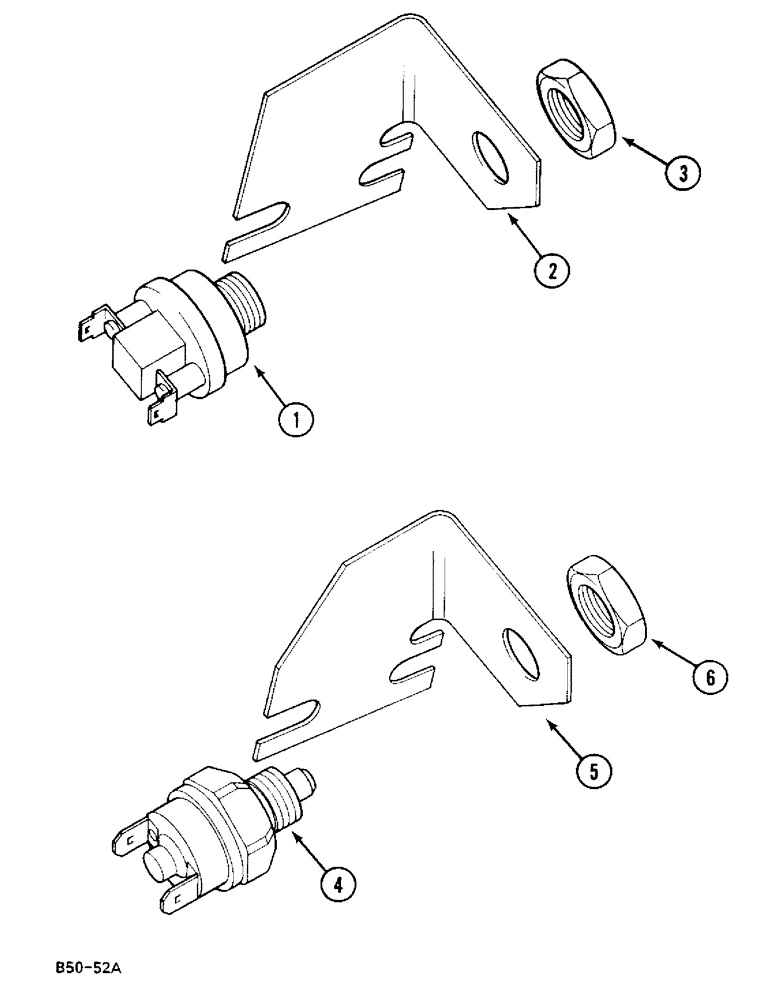 3
2
1
6
5
4
B50-52A