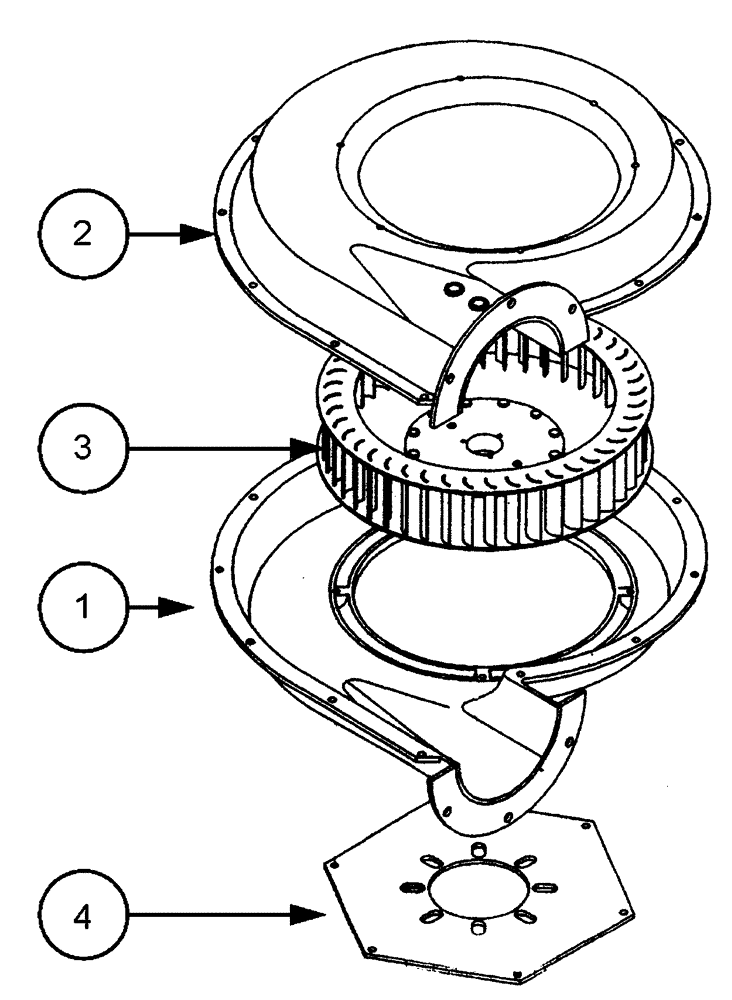 2

3

1

4