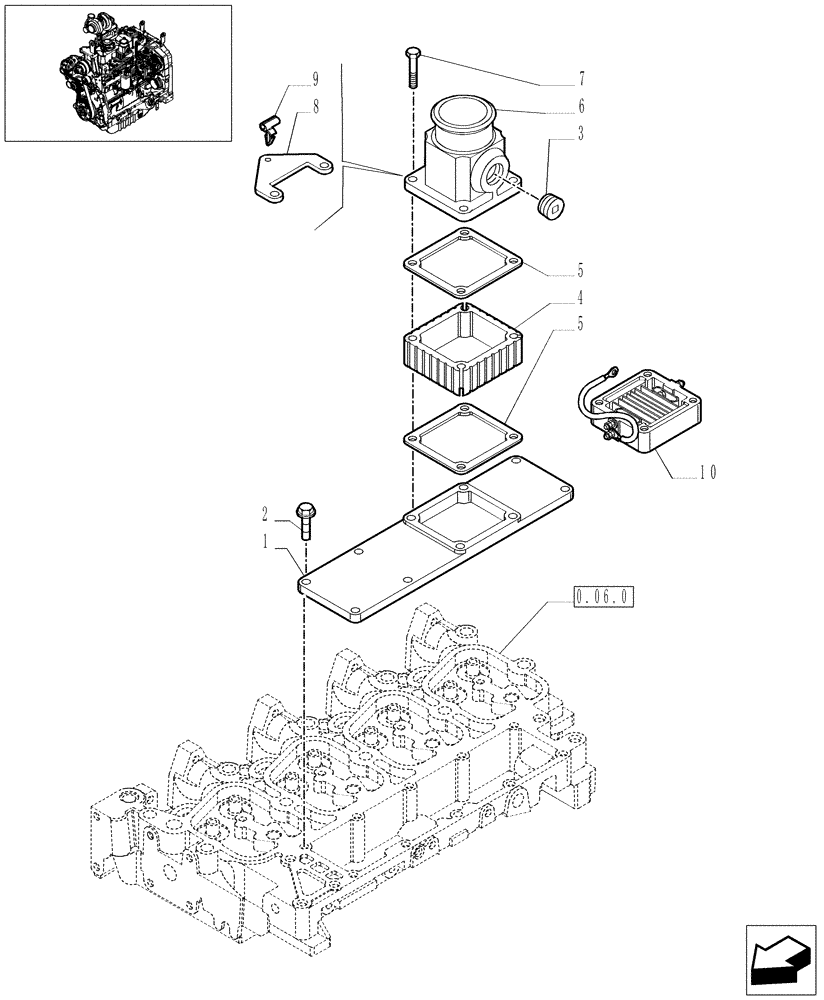 9
8
7
6
3
5
4
5
10
2
1
0.06.0