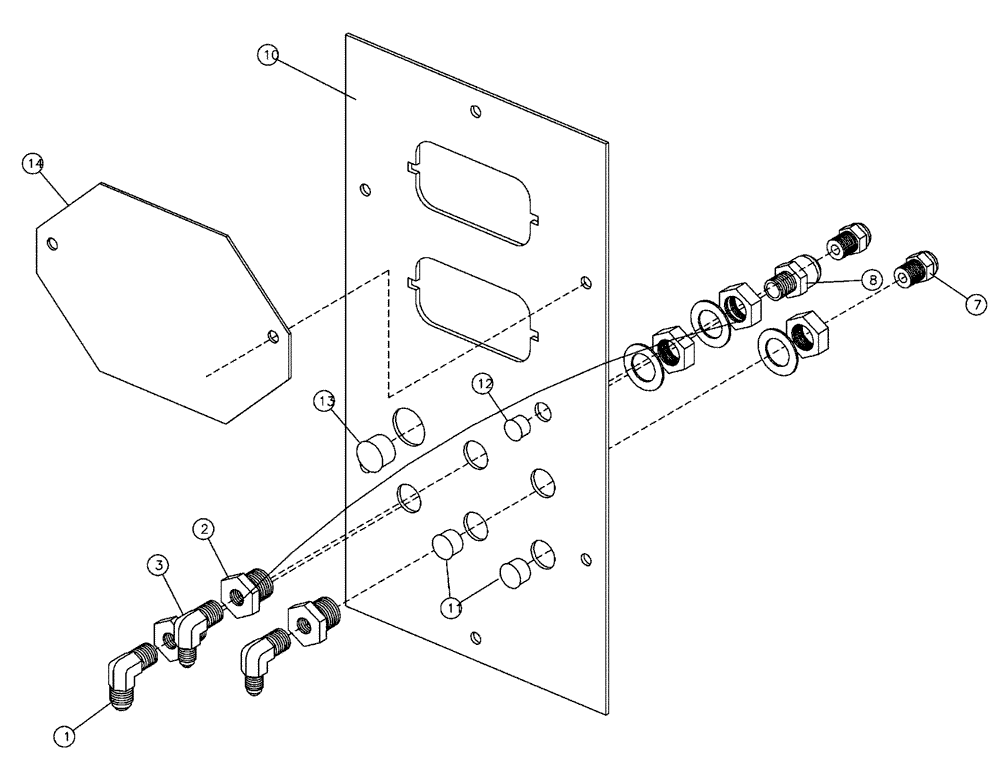 10
14
8
7
13
12
2
3
11
1