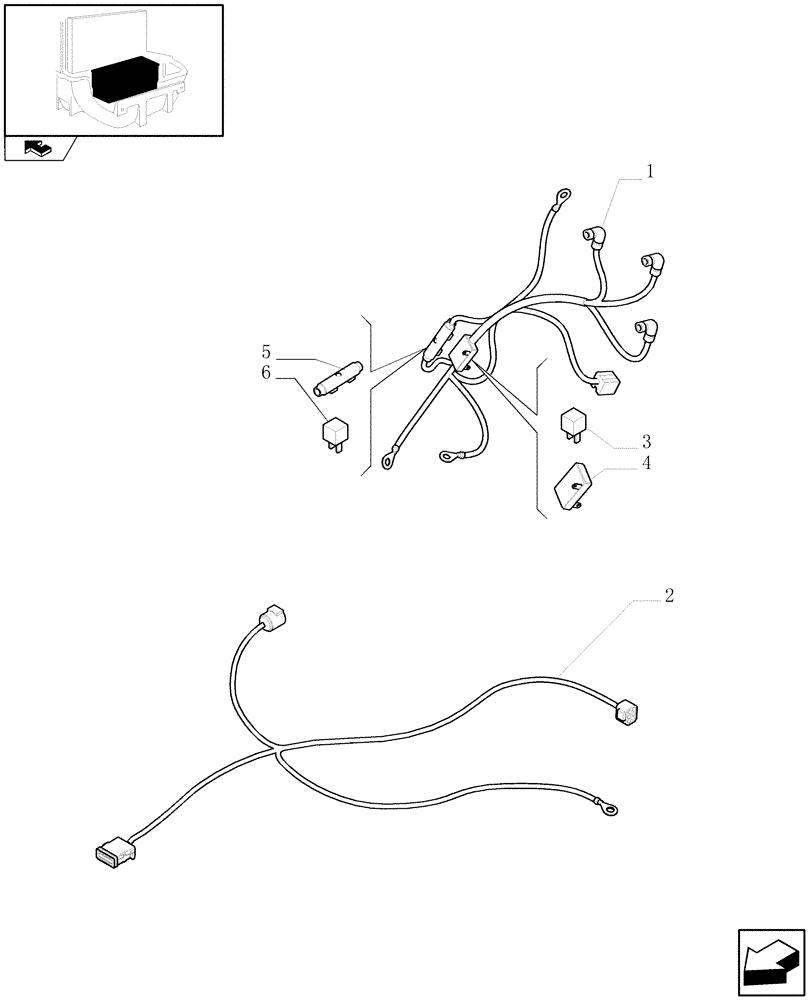 1
5
6
3
4
2