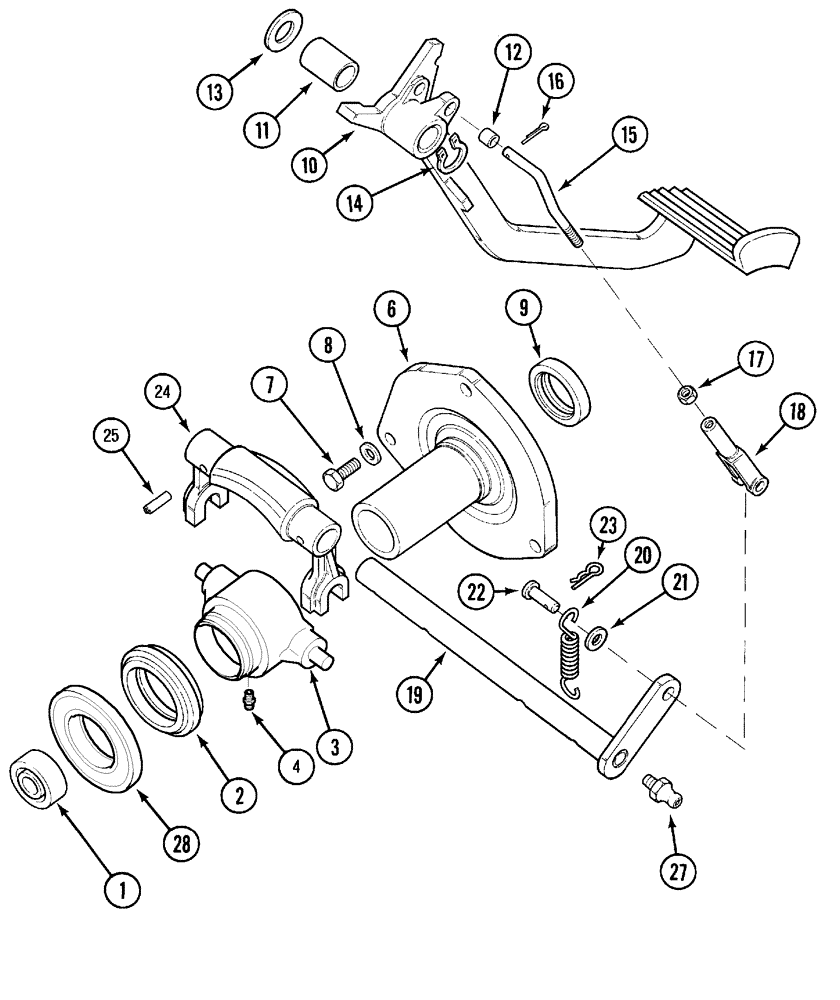 13
11
10
12
16
15
14
6
9
8
7
24
25
17
18
23
20
22
21
19
3
4
2
28
1
27