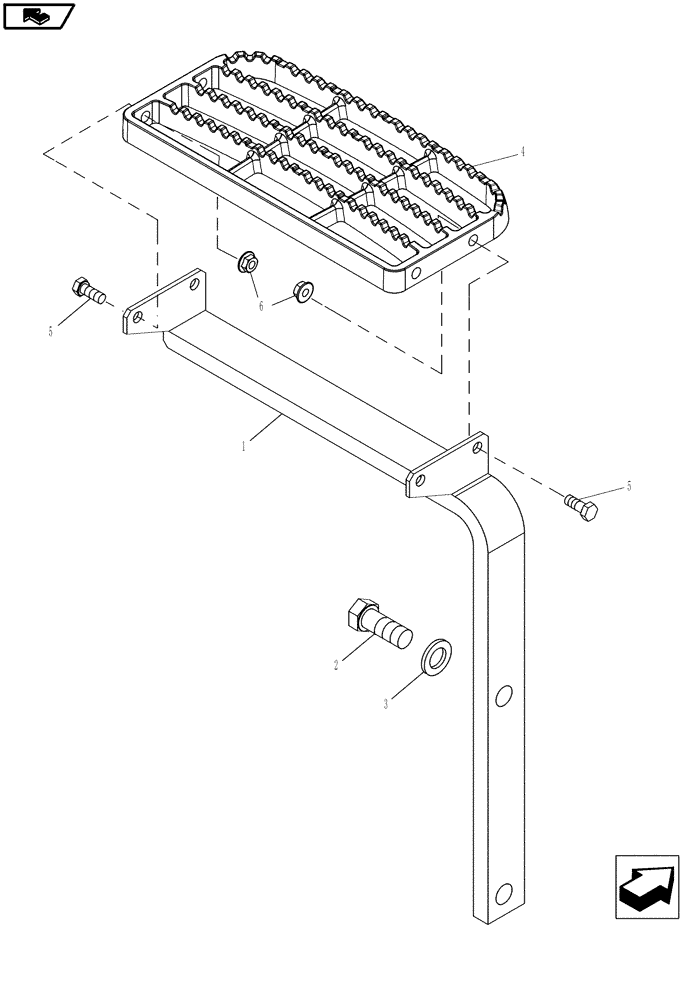 4
5
6
1
5
2
3