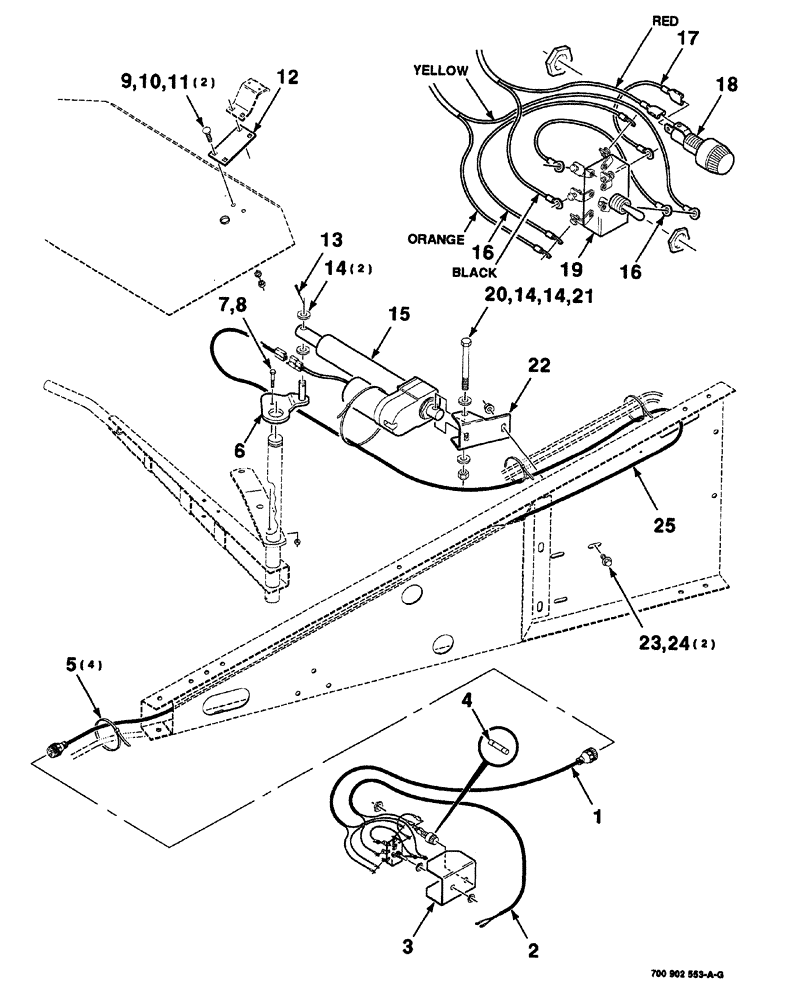 RED
17
YELLOW
18
9,10,11(2)
12
ORANGE
16
BLACK
19
16
13
14(2)
20,14,14,21
7,8
15
22
6
25
23,24(2)
5(4)
4
1
3
2
700 902 553-A-G