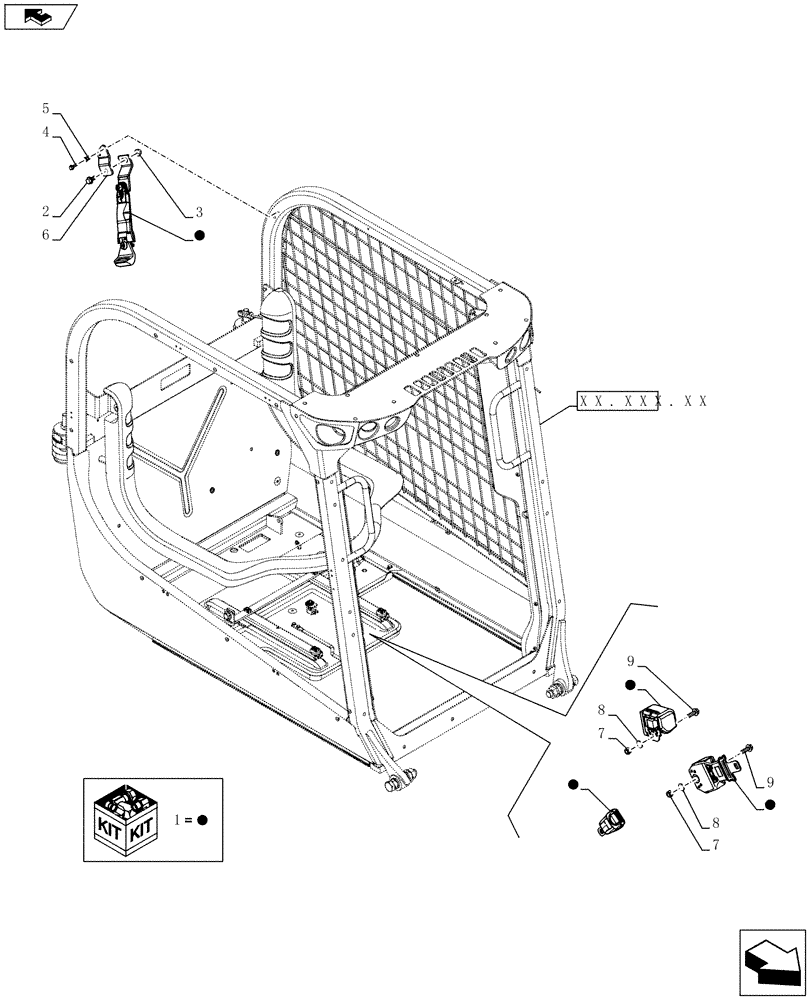 5
4
2
6
3
XX.XXX.XX
9
8
7
9
8
7
KIT KIT
1 = ●