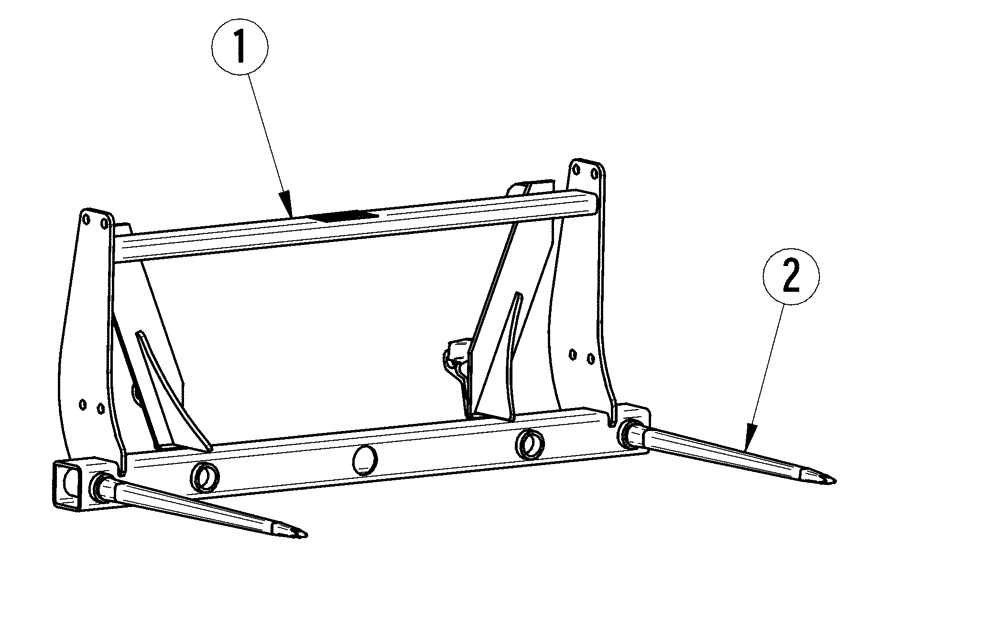 1
2