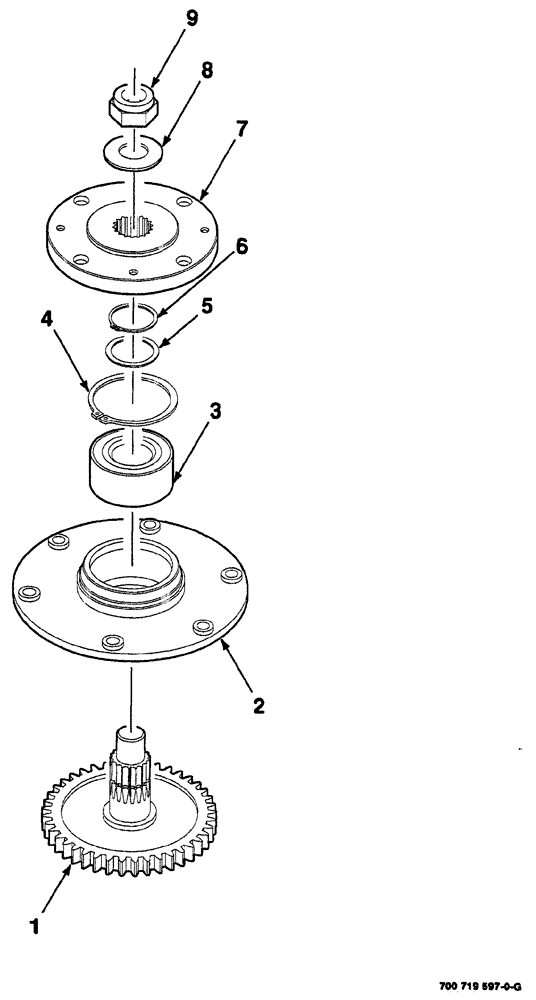 9
8
7
6
5
4
3
2
1
700 719 597-0-G