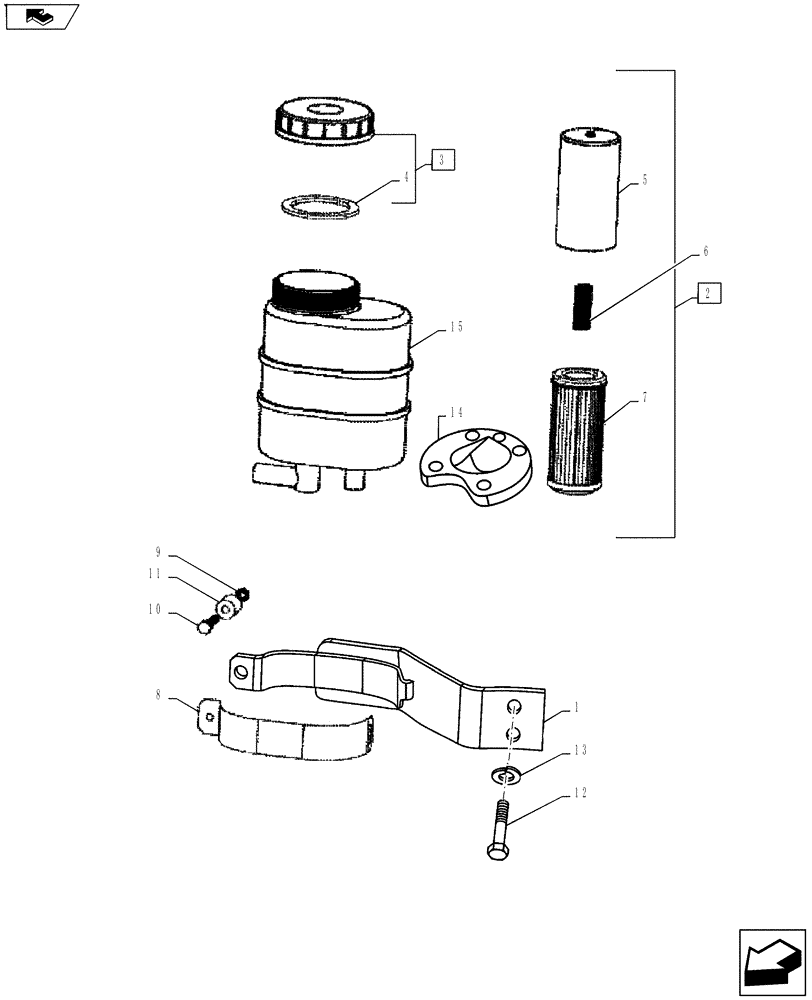 3
4
5
6
2
15
14
7
9
11
10
8
1
13
12