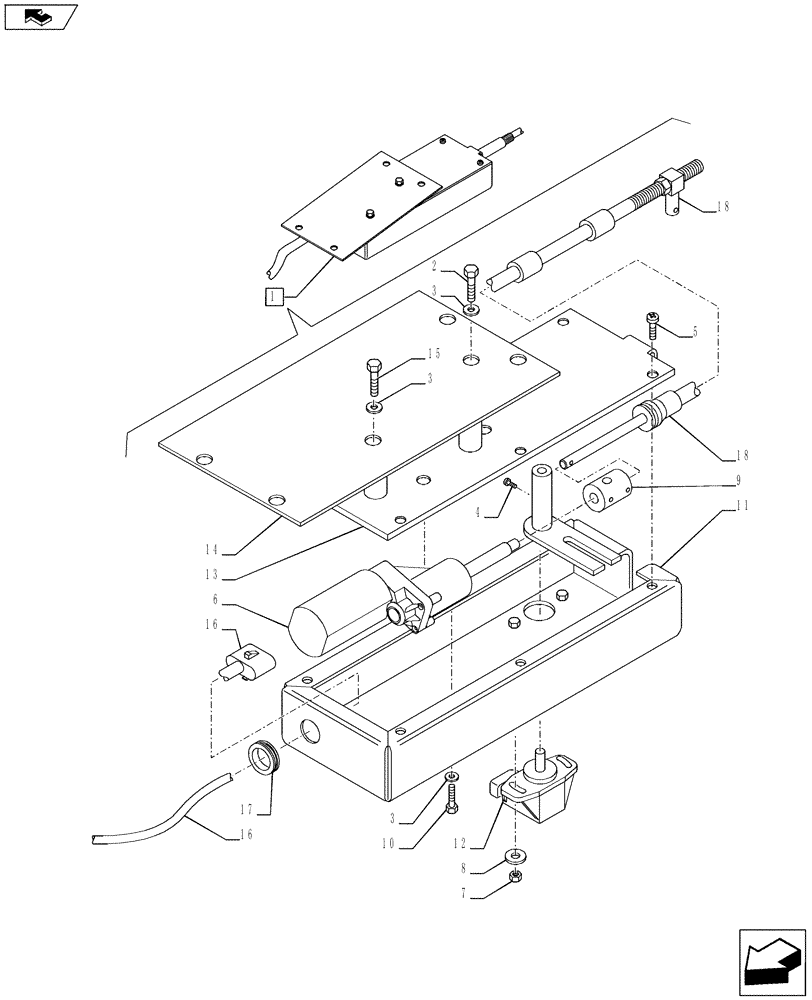 1
18
2
3
5
15
3
18
9
4
11
14
13
6
16
17
16
3
10
12
8
7