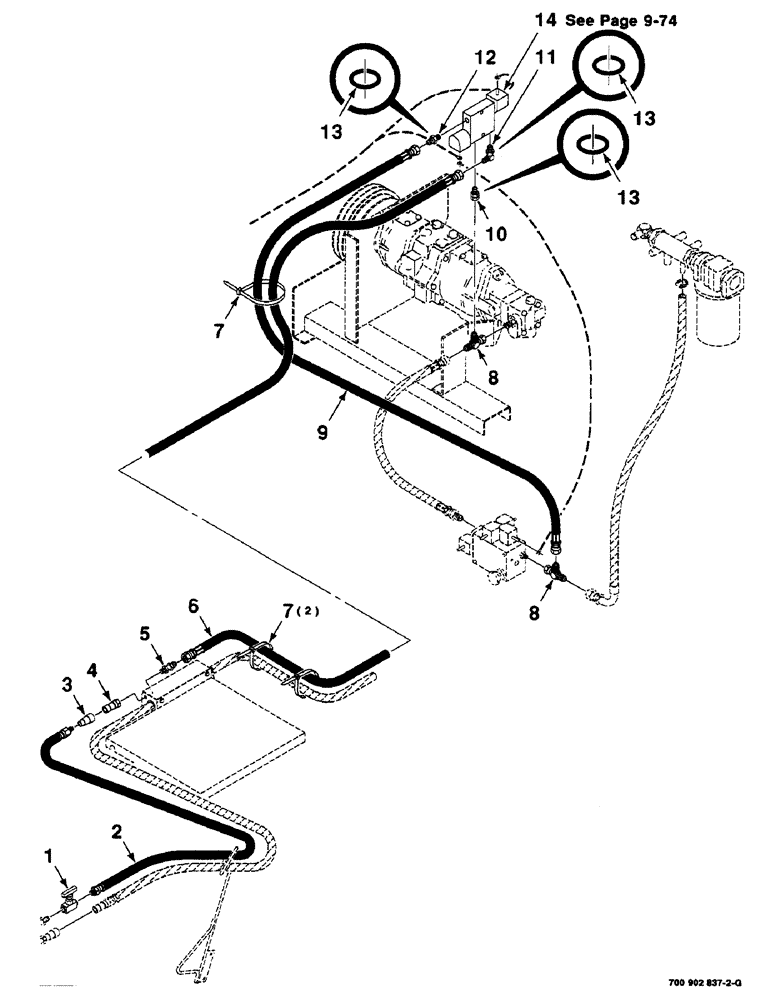 14 See Page 9-74
12
11
13
13
13
10
7
8
9
8
6
7 (2)
5
4
3
2
1
700 902 837-2-G