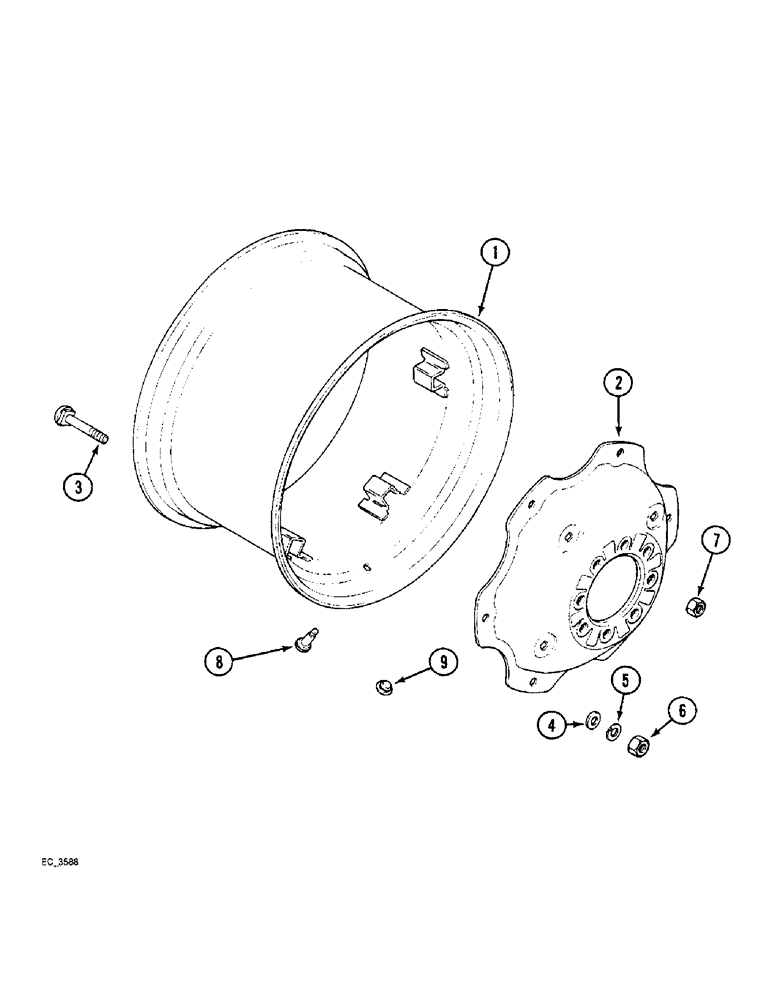 1
2
3
7
8
9
5
4
6
EC_3588