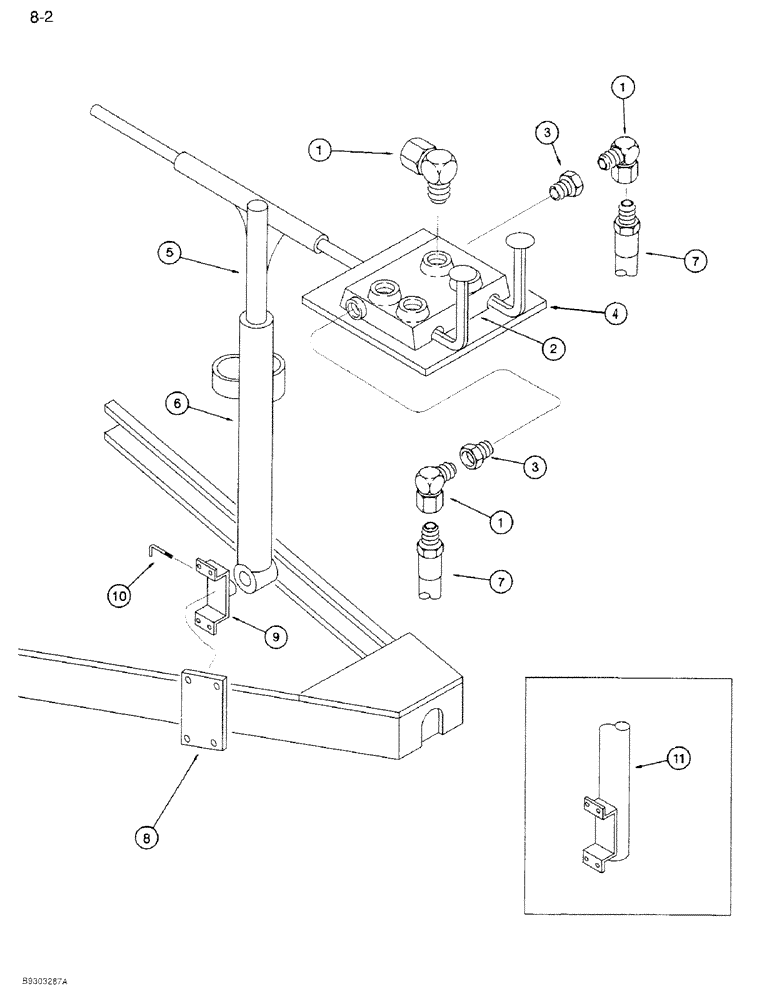 8-2

1
3
1
5
7
4
2
6
3
1
7
10
9
8
11

B9303287A