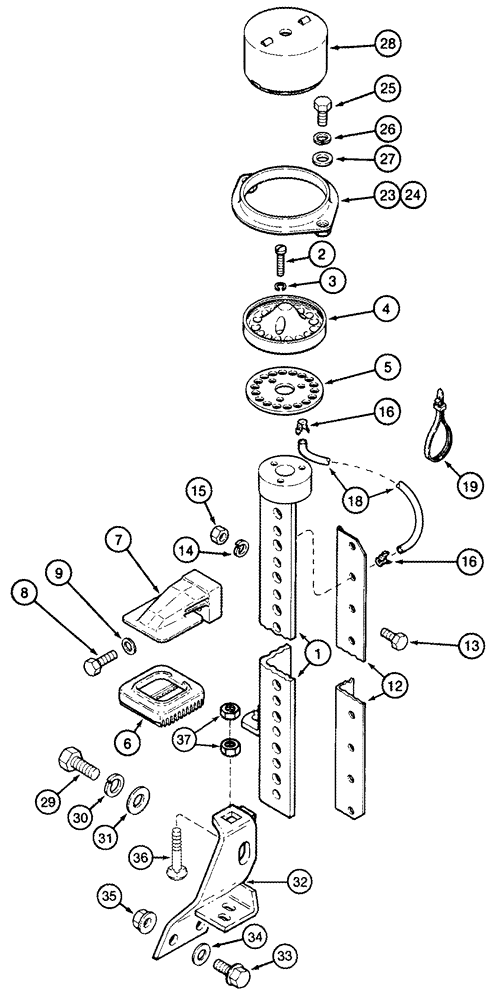 28
25
26
27
23 24
2
3
4
5
16
19
18
15
14
7
16
9
8
13
1
12
6
37
29
30
31
36
32
35
34
33