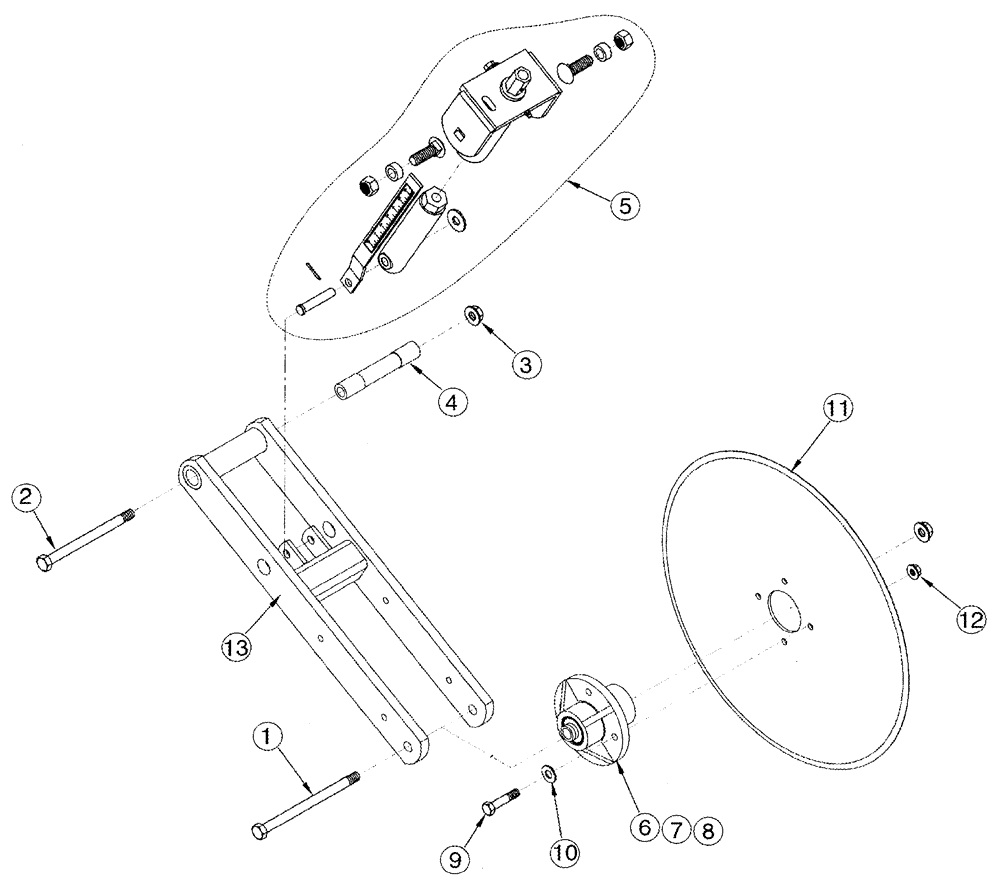 5
3
4
11
2
12
13
1
6 7 8
9
10