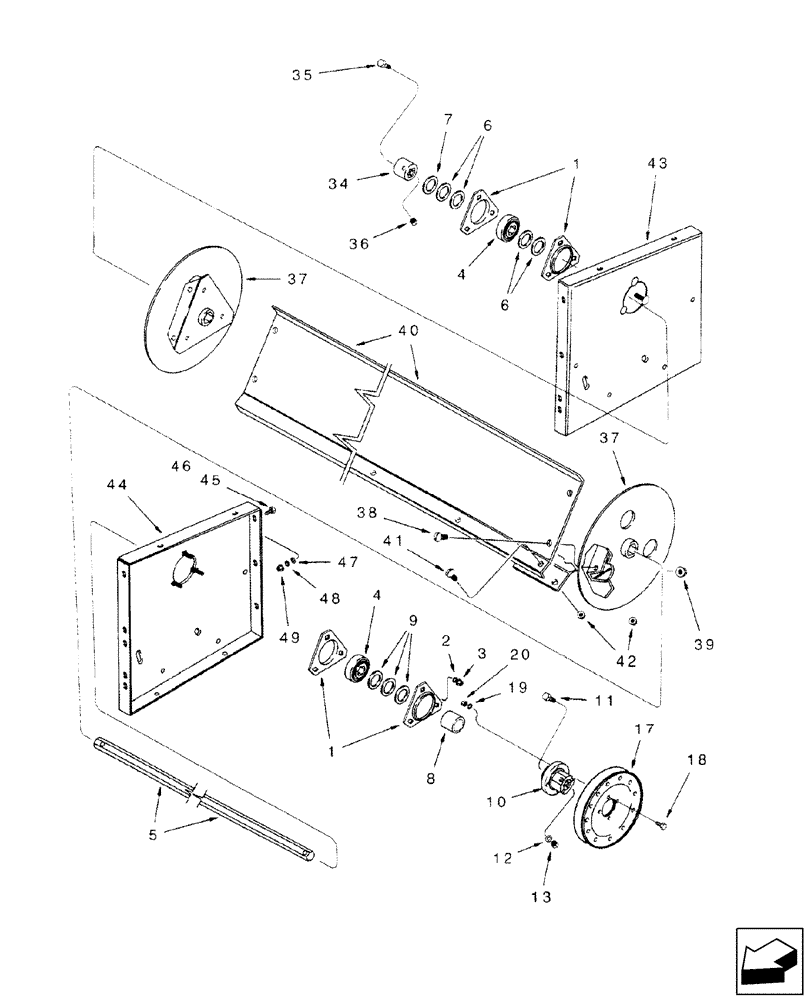 35
7
6
1
43
34
36
4
6
37
40
37
46
44
45
38
41
47
48
49
4
9
2
3
20
19
11
42
39
1
8
17
18
10
5
12
13