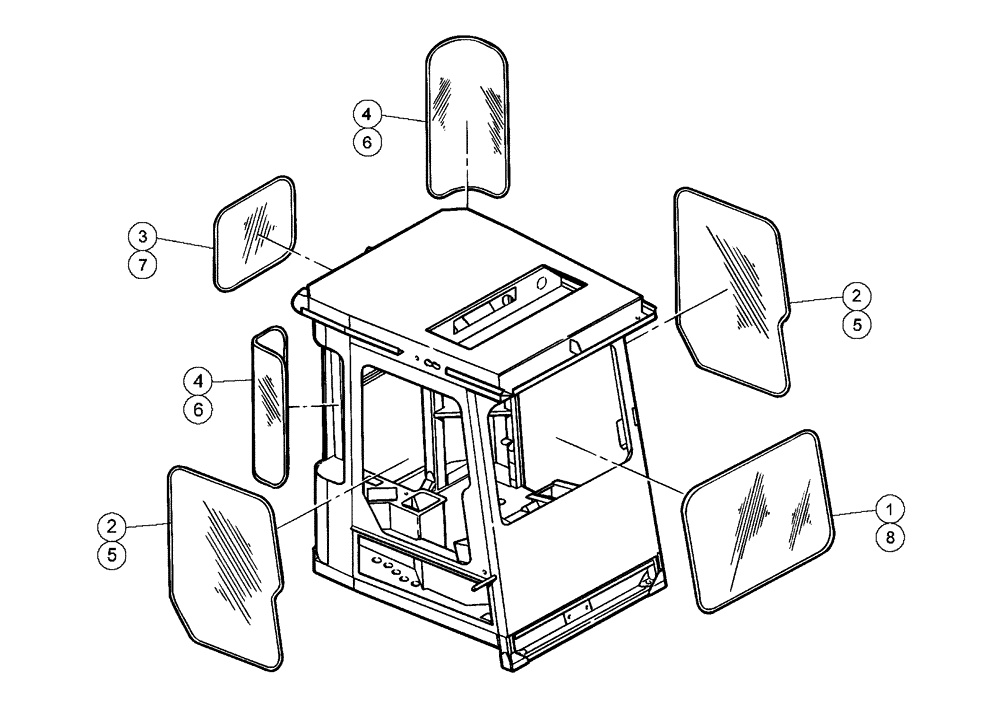 4
6
3
7
2
5
4
6
2
5
1
8