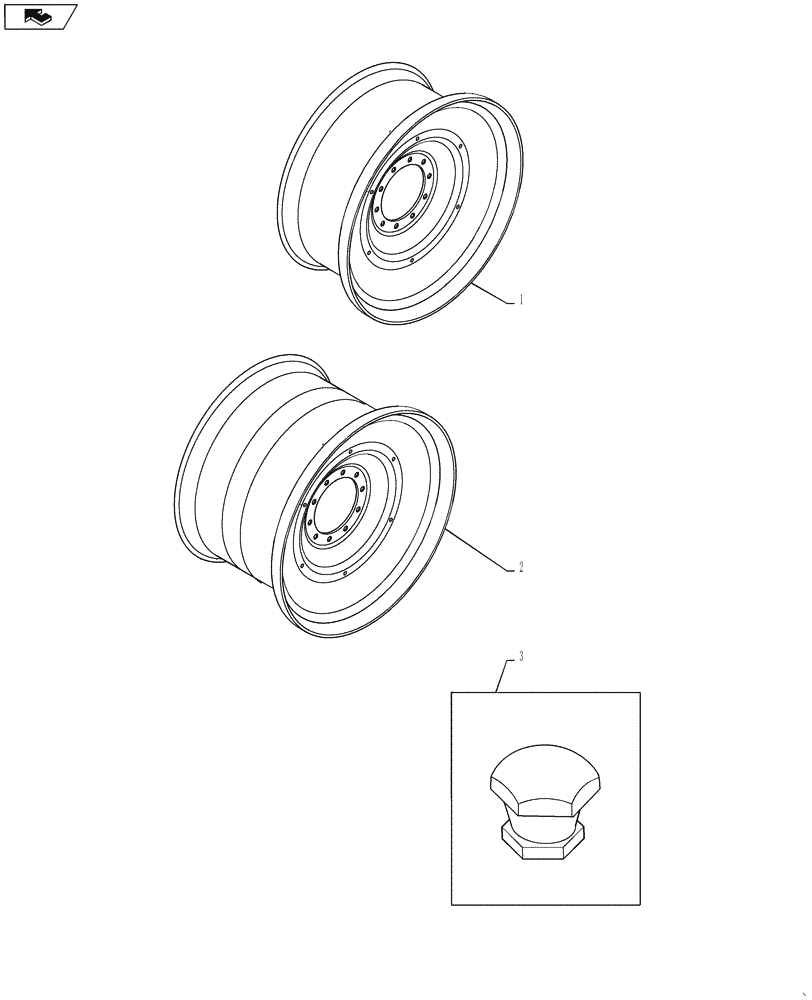 1

2

3