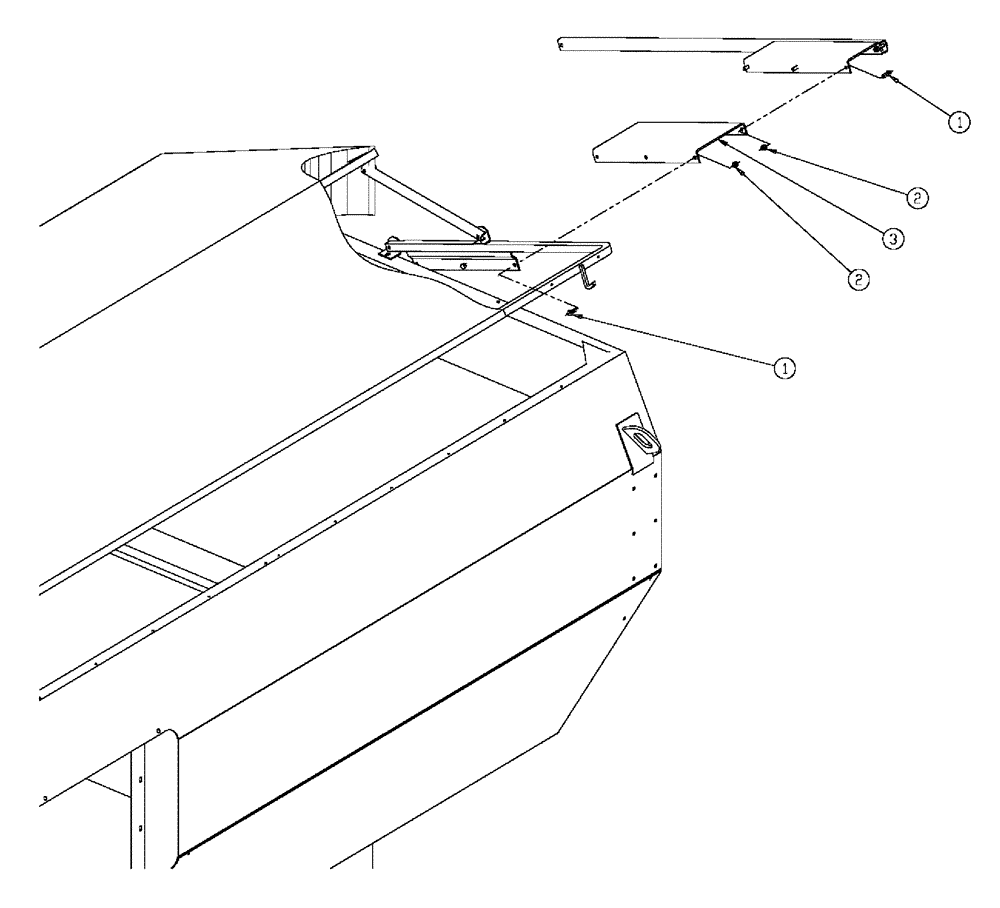 1
2
3
2
1