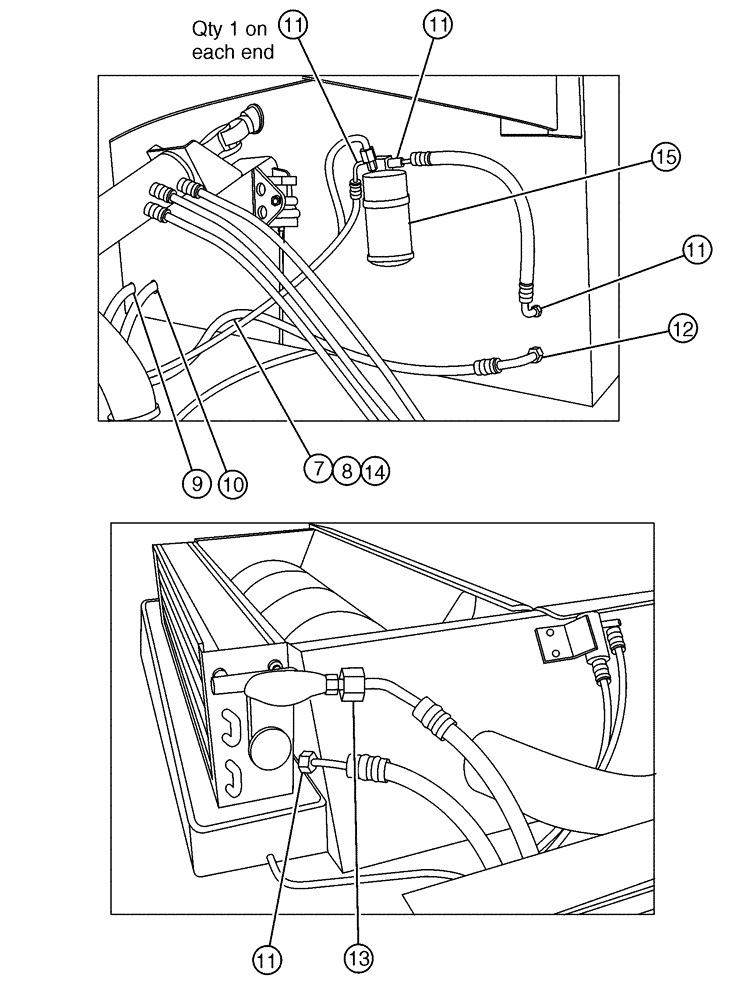 Qty 1 on each end

11

11

15

11

12

9

10

7

8

14

11

13