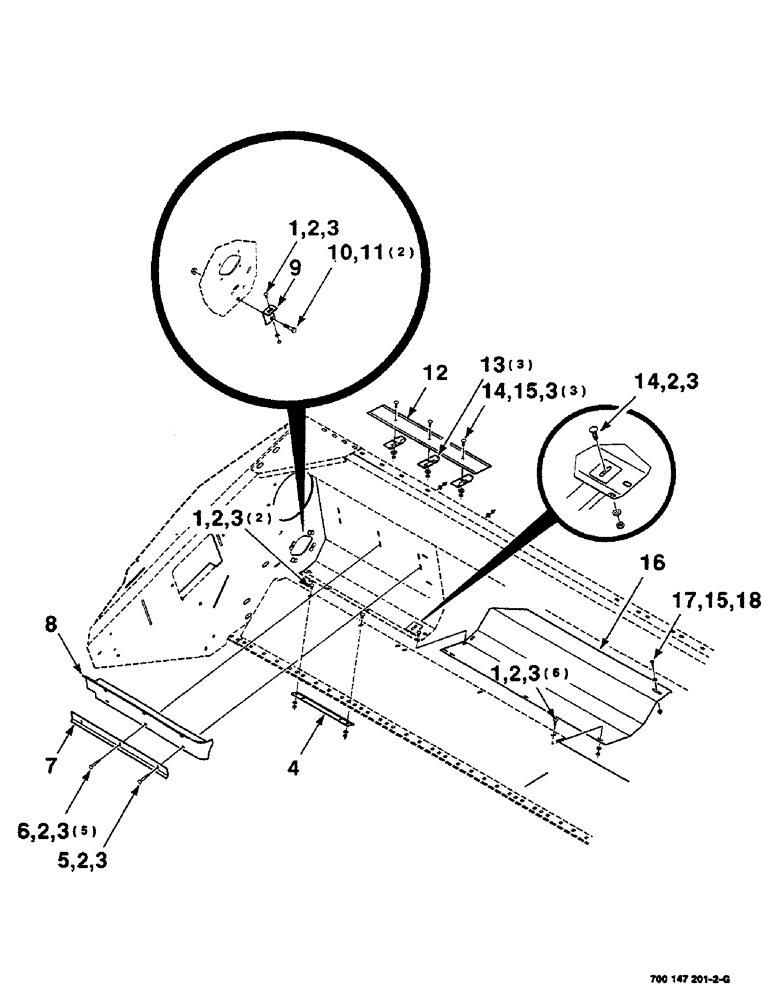 1,2,3
9
10,11(2)
12
13(3)
14,15,3(3)
14,2,3
1,2,3(2)
16
17,15,18
8
1,2,3(6)
7
4
6,2,3(5)
5,2,3
700 147 201-2-G