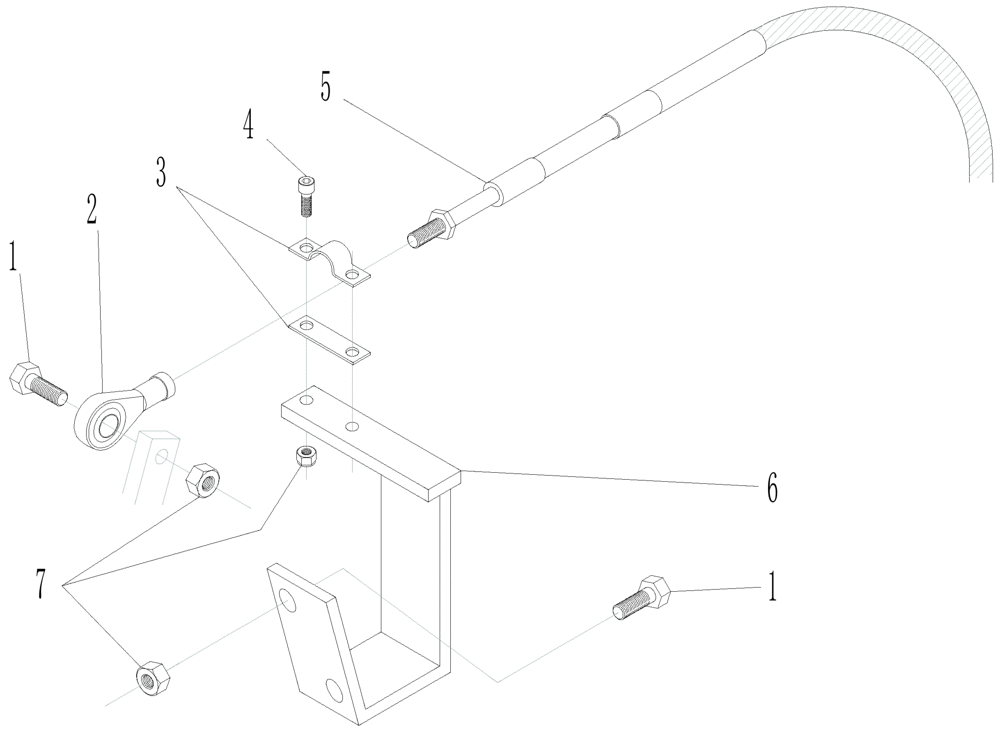 5
4
3
2
1
6
7
1