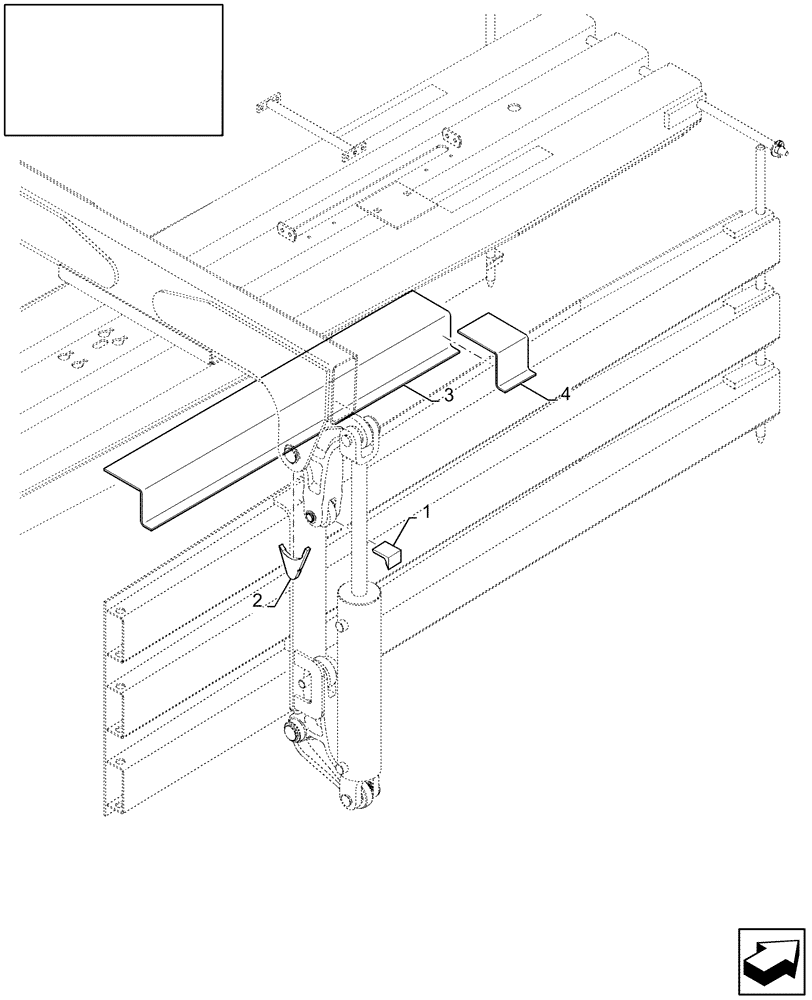 3
4
1
2