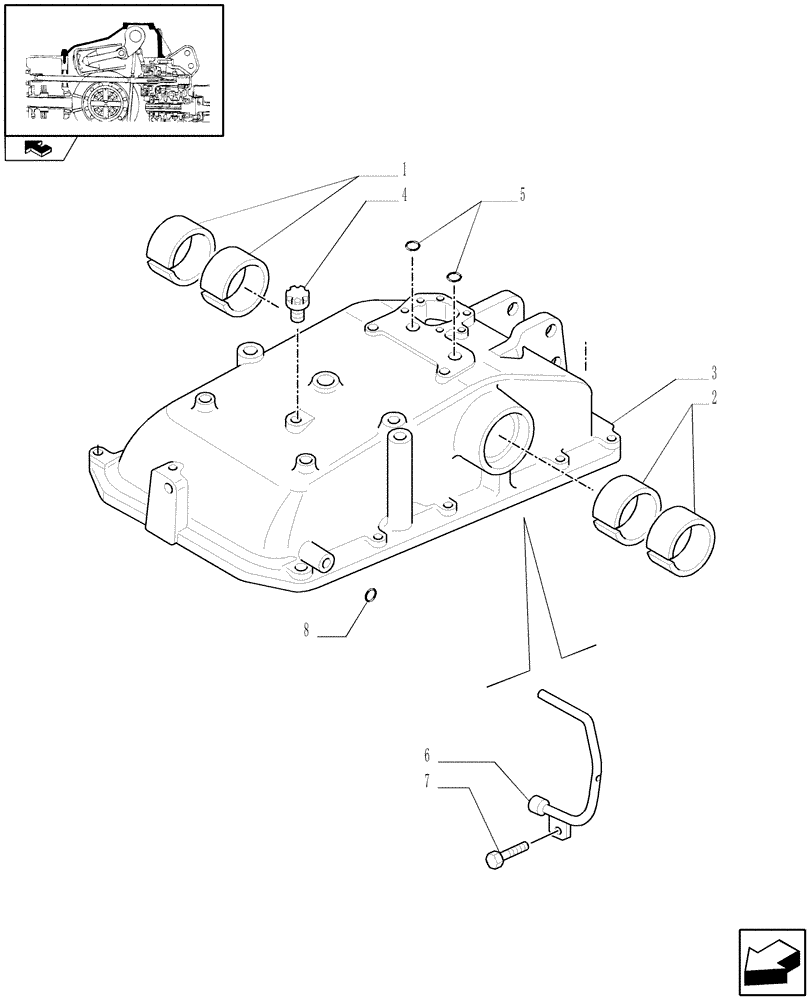 1
4
5
3
2
8
6
7