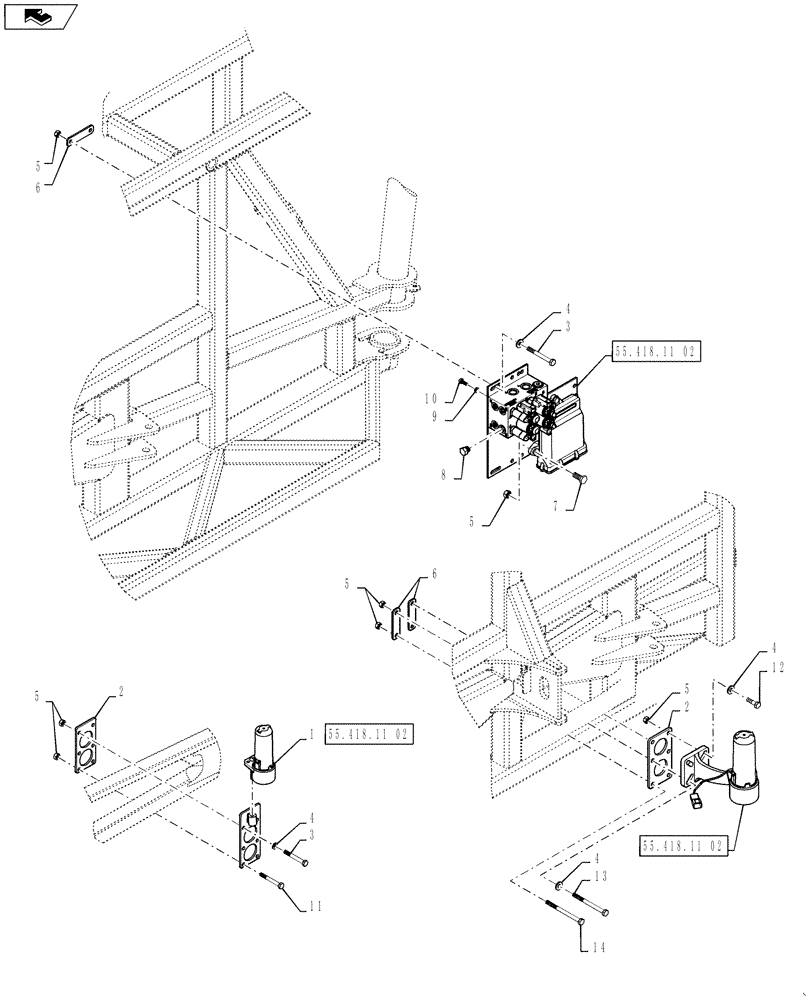 5
6
4
3
55.418.11 02
10
9
8
7
5
5
6
4
12
5
2
5
2
1
55.418.11 02
4
3
11
55.418.11 02
4
13
14