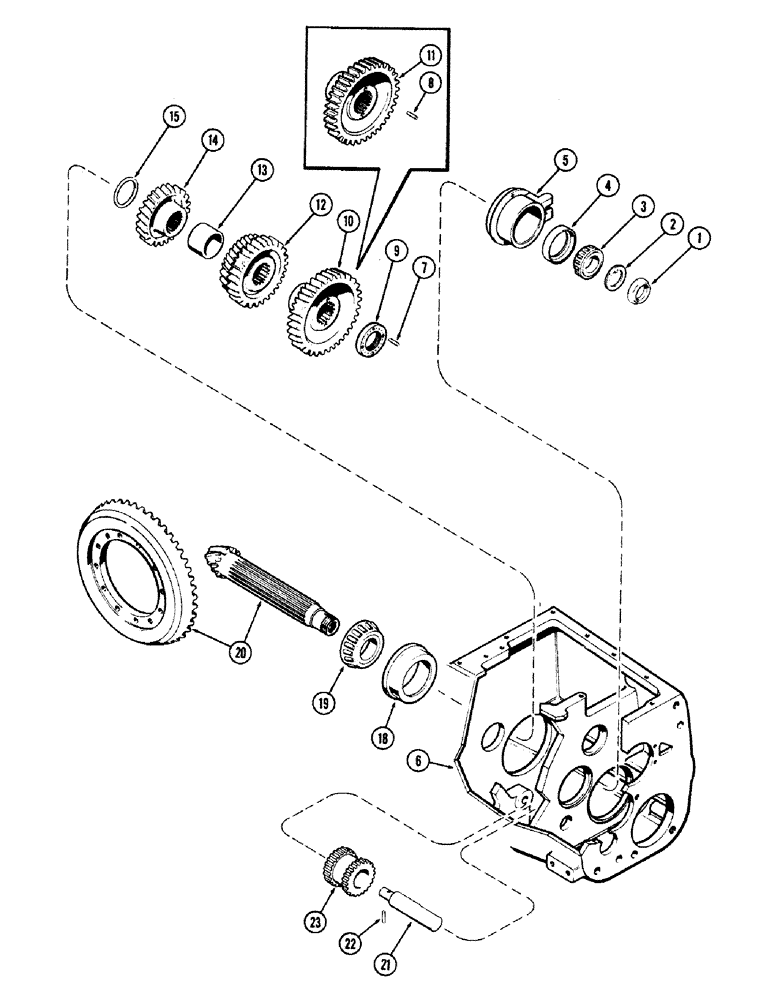 11
8
15
14
13
12
10
9
7
5
4
3
2
1
20
19
18
6
23
22
21