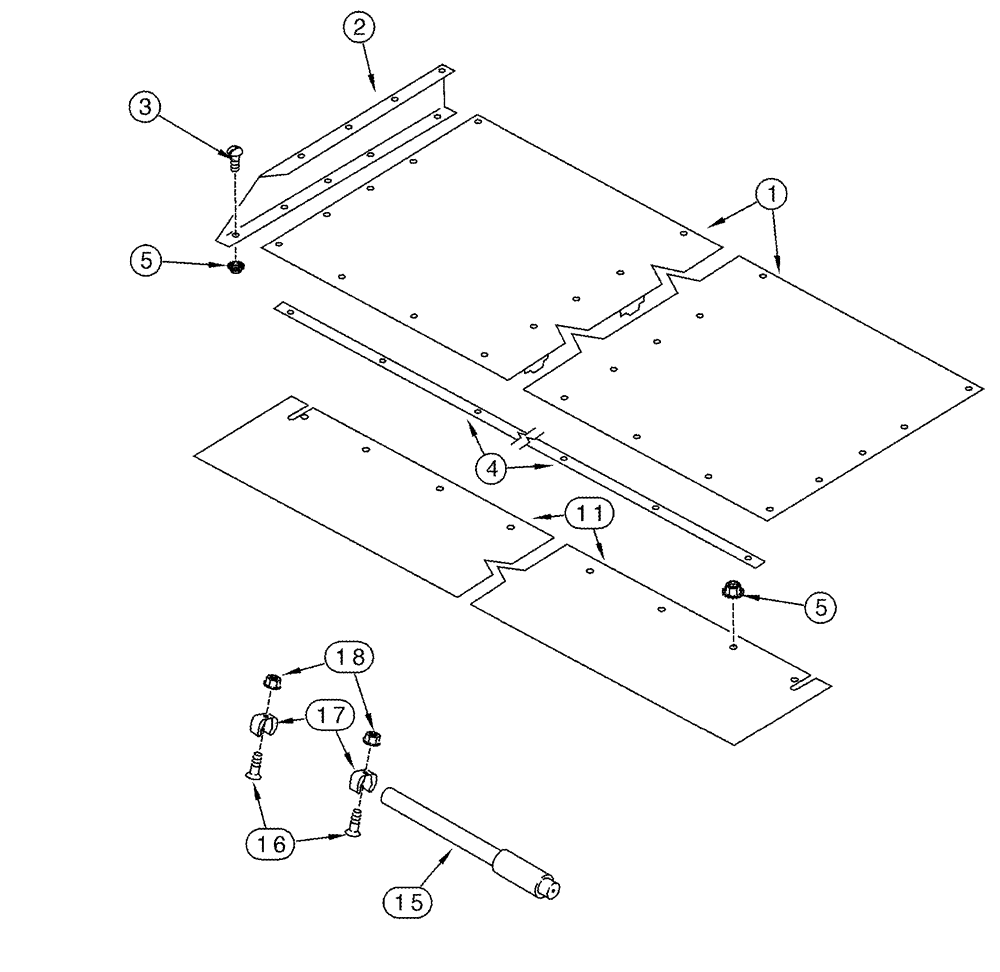 2
3
1
5
4
11
5
18
17
16
15