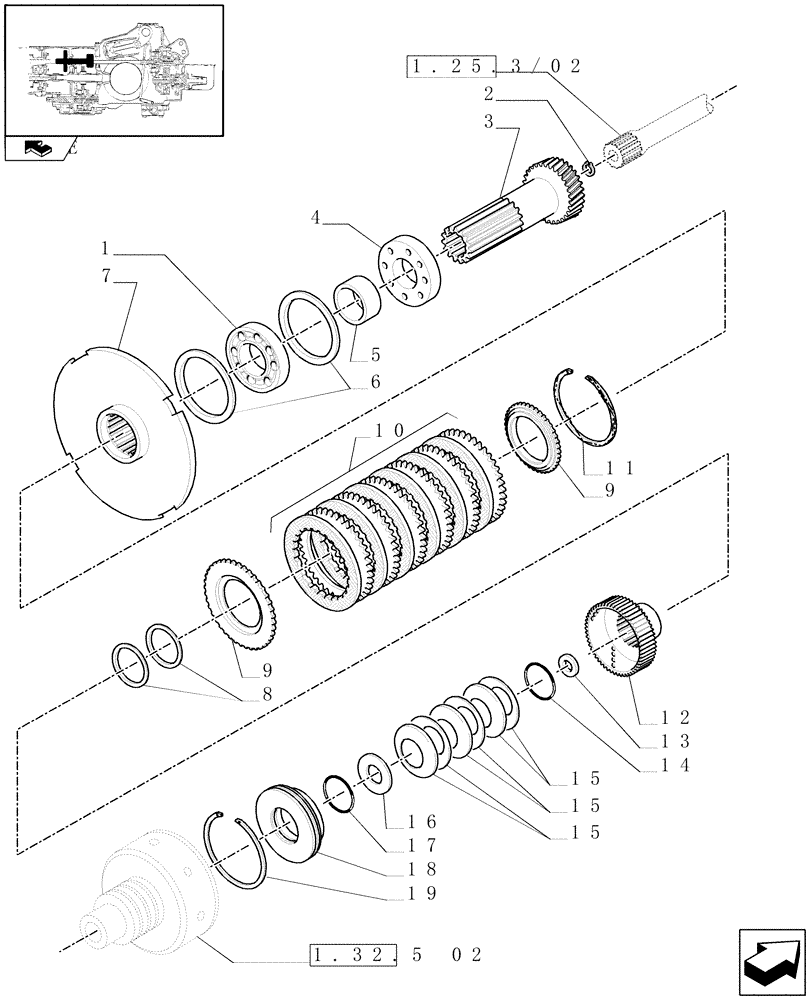 1.25.3/02
2
3
4
1
7
5
6
10
11
9
9
8
12
13
14
15
15
15
16
17
18
19
1.32.5 02