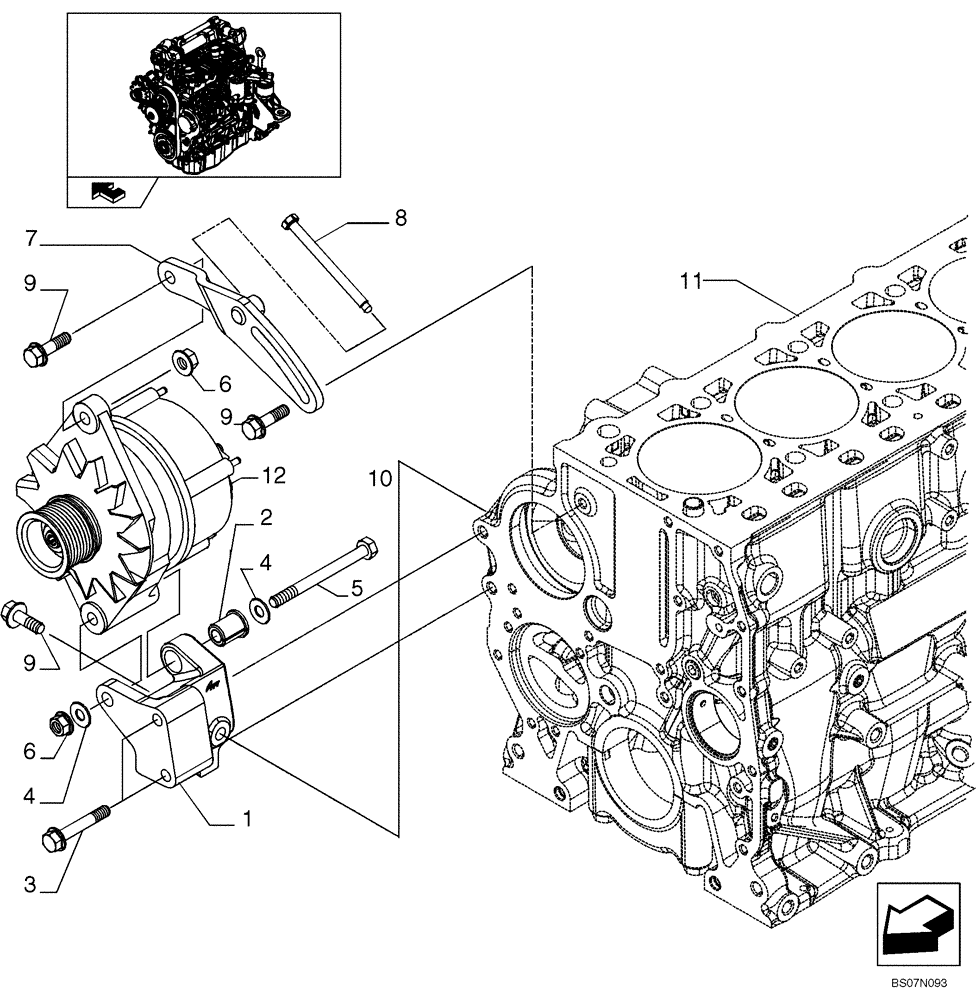 8
7
9
11
6
9
12
10
2
4
5
9
6
4
1
3
BS07N093