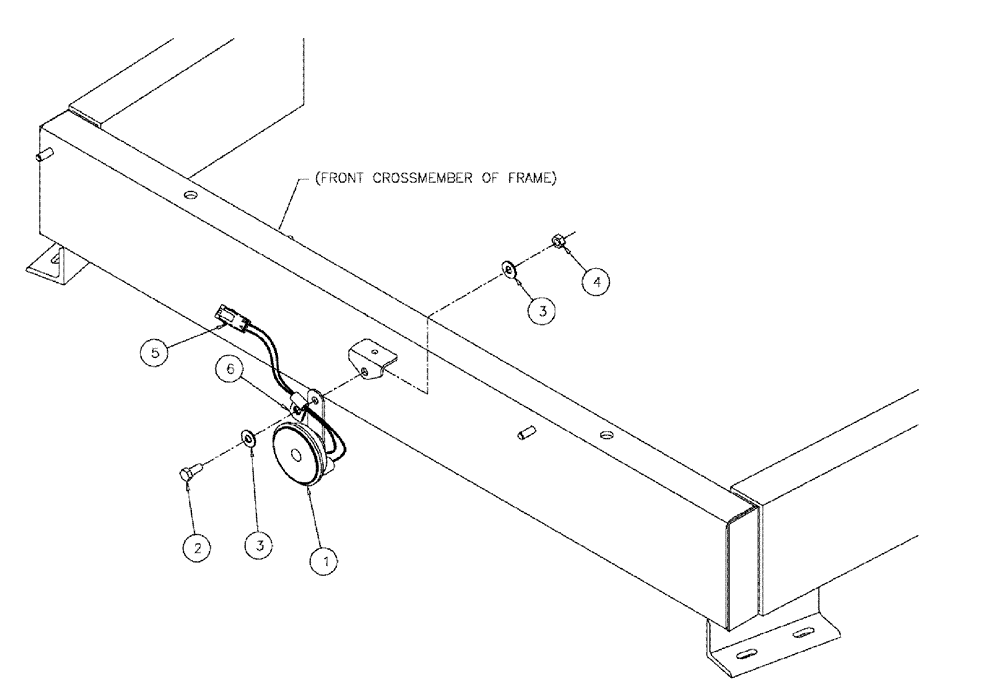 (FRONT CROSSMEMBER OF FRAME)
4
3
5
6
2
3
1