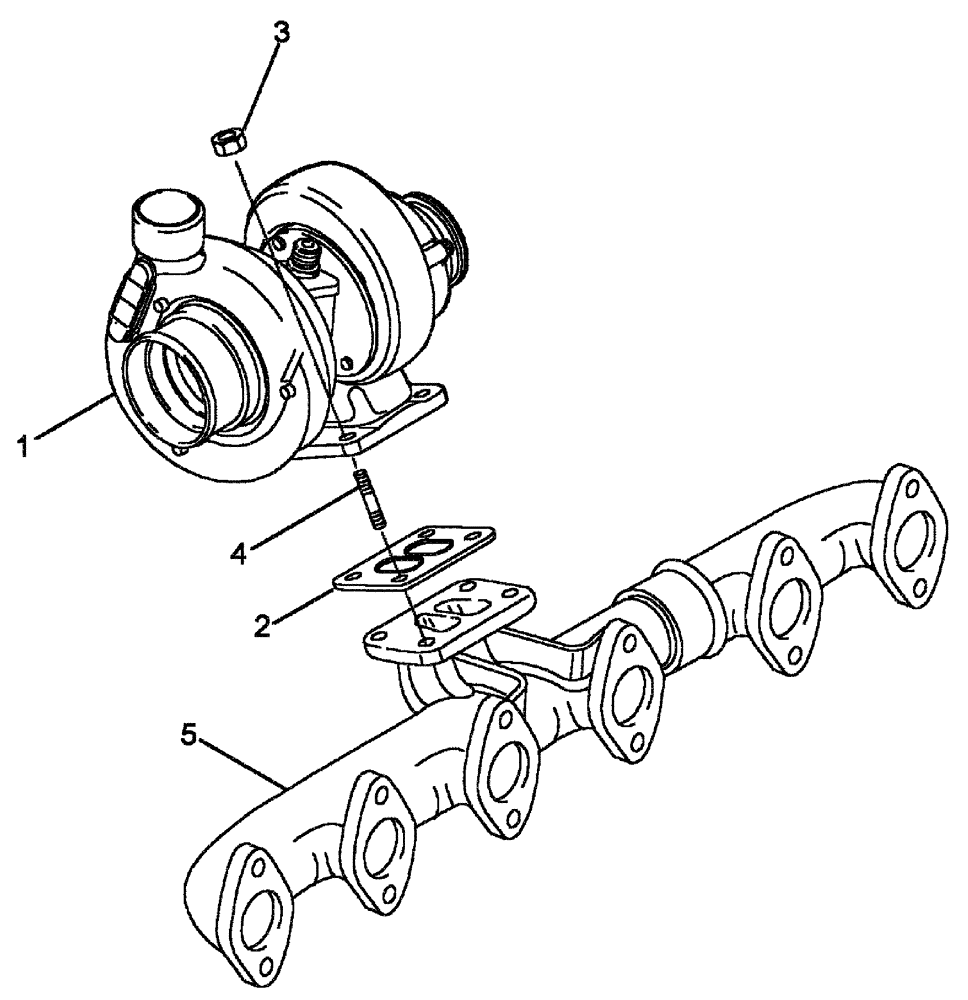 3
1
4
2
5