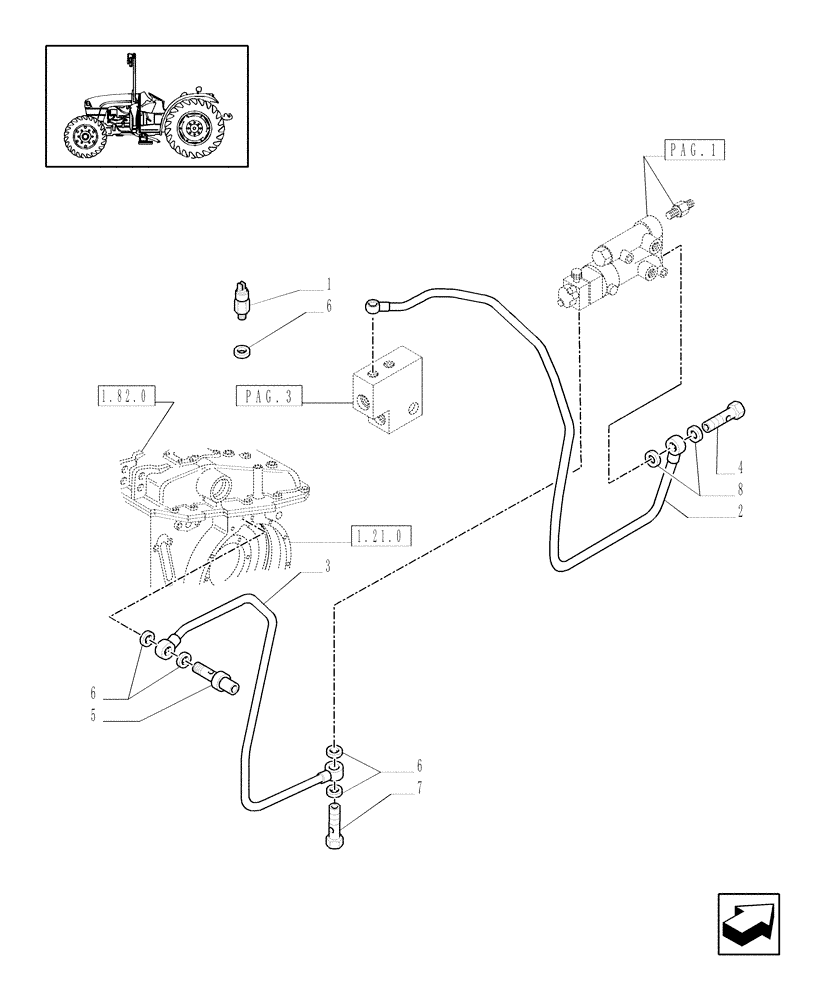 PAG.1

1
6

PAG.3

1.82.0

4
8
2

1.21.0

3

6
5

6
7