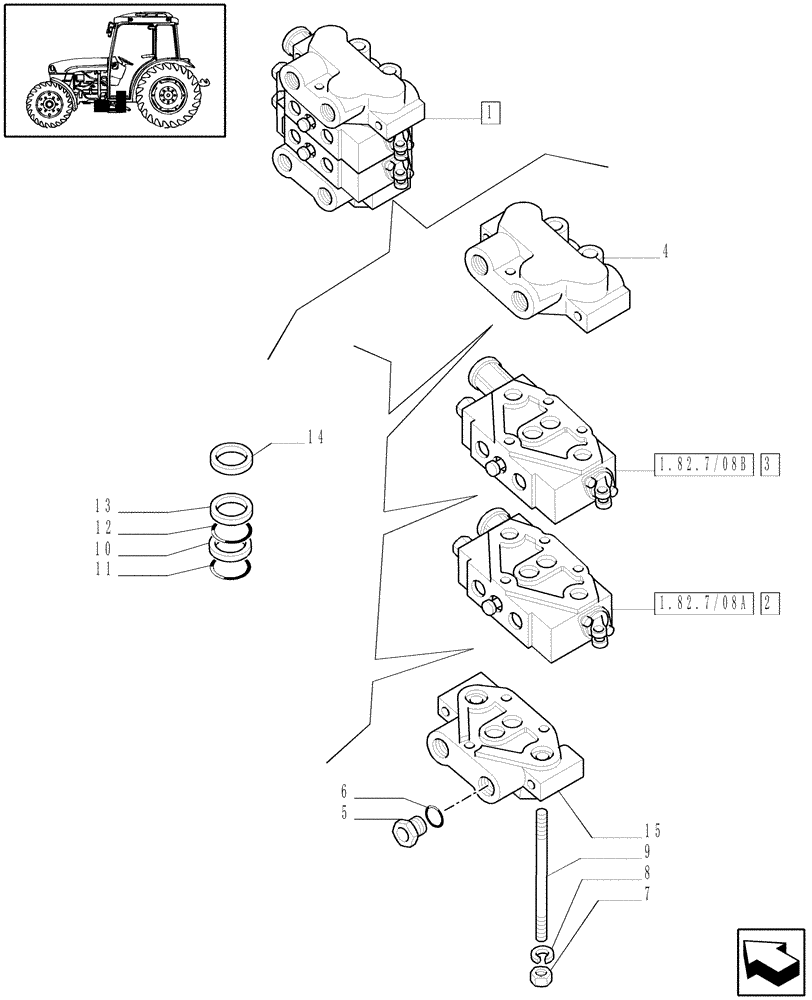 1

4

14

13
12
10
11

1.82.7/08B 3

1.82.7/08A 2

6
5

15
9
8
7